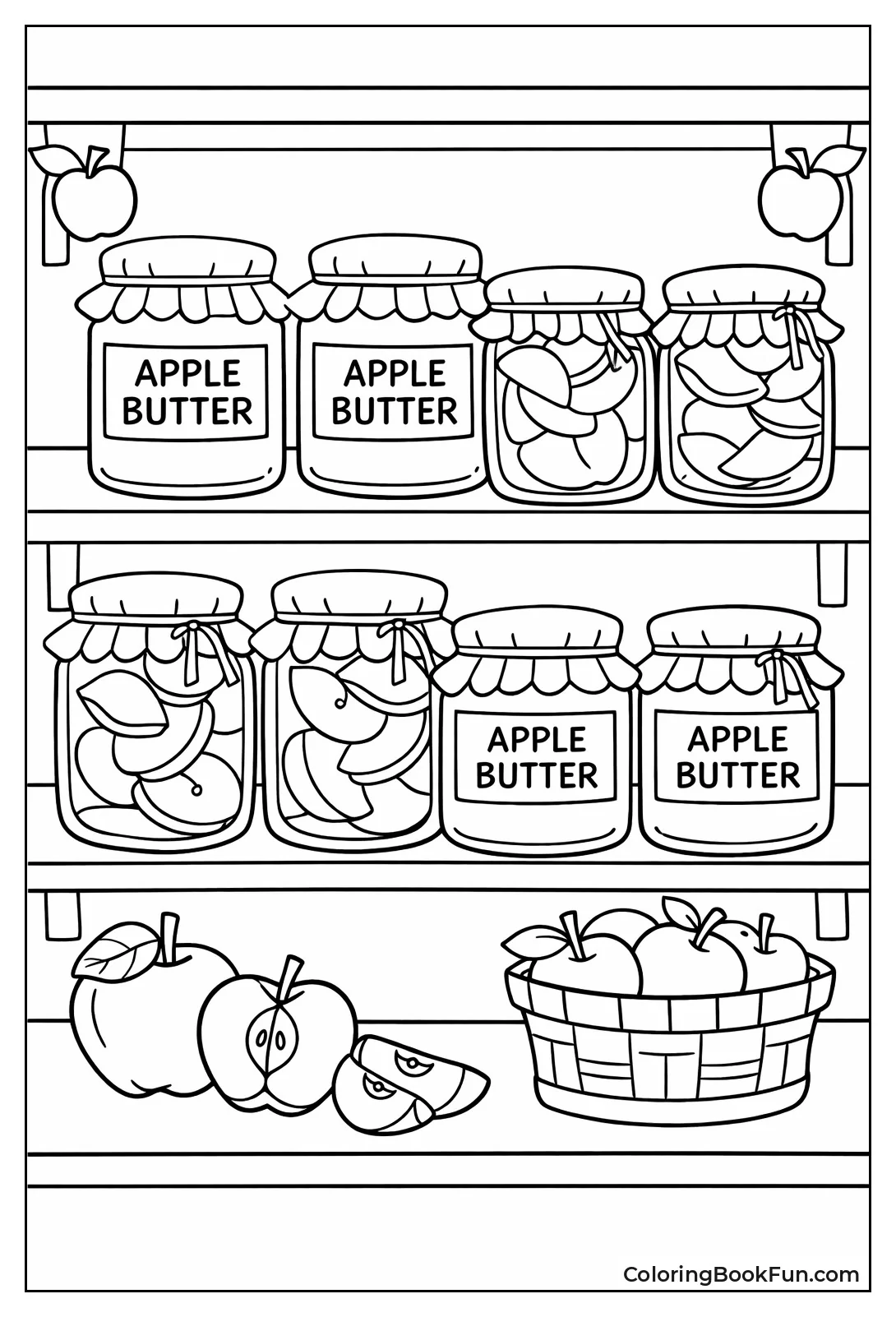 APPLE BUTTER

APPLE BUTTER

APPLE BUTTER

APPLE BUTTER

ColoringBookFun.com