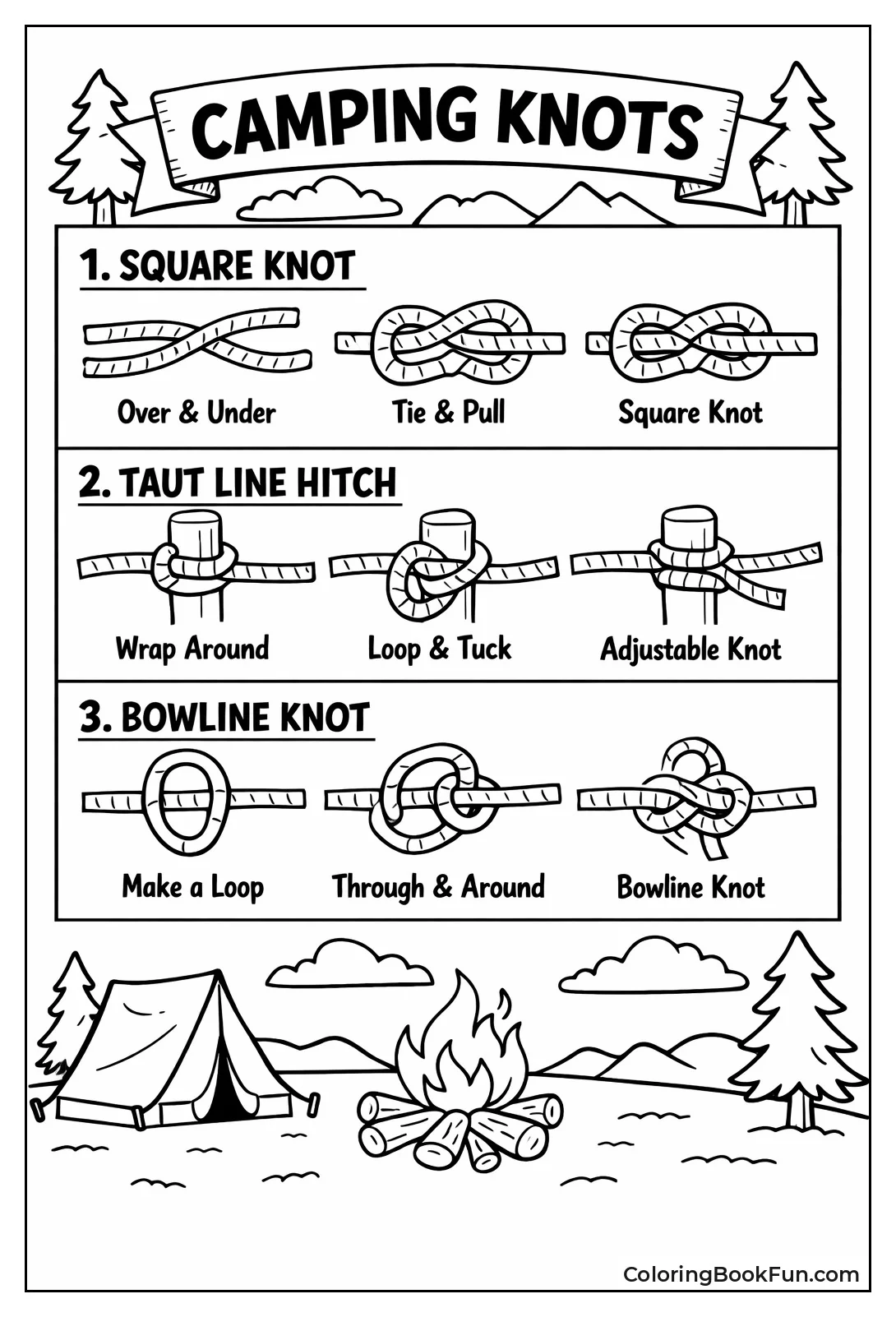 CAMPING KNOTS

1. SQUARE KNOT

Over & Under

Tie & Pull

Square Knot

2. TAUT LINE HITCH

Wrap Around

Loop & Tuck

Adjustable Knot

3. BOWLINE KNOT

Make a Loop

Through & Around

Bowline Knot

ColoringBookFun.com