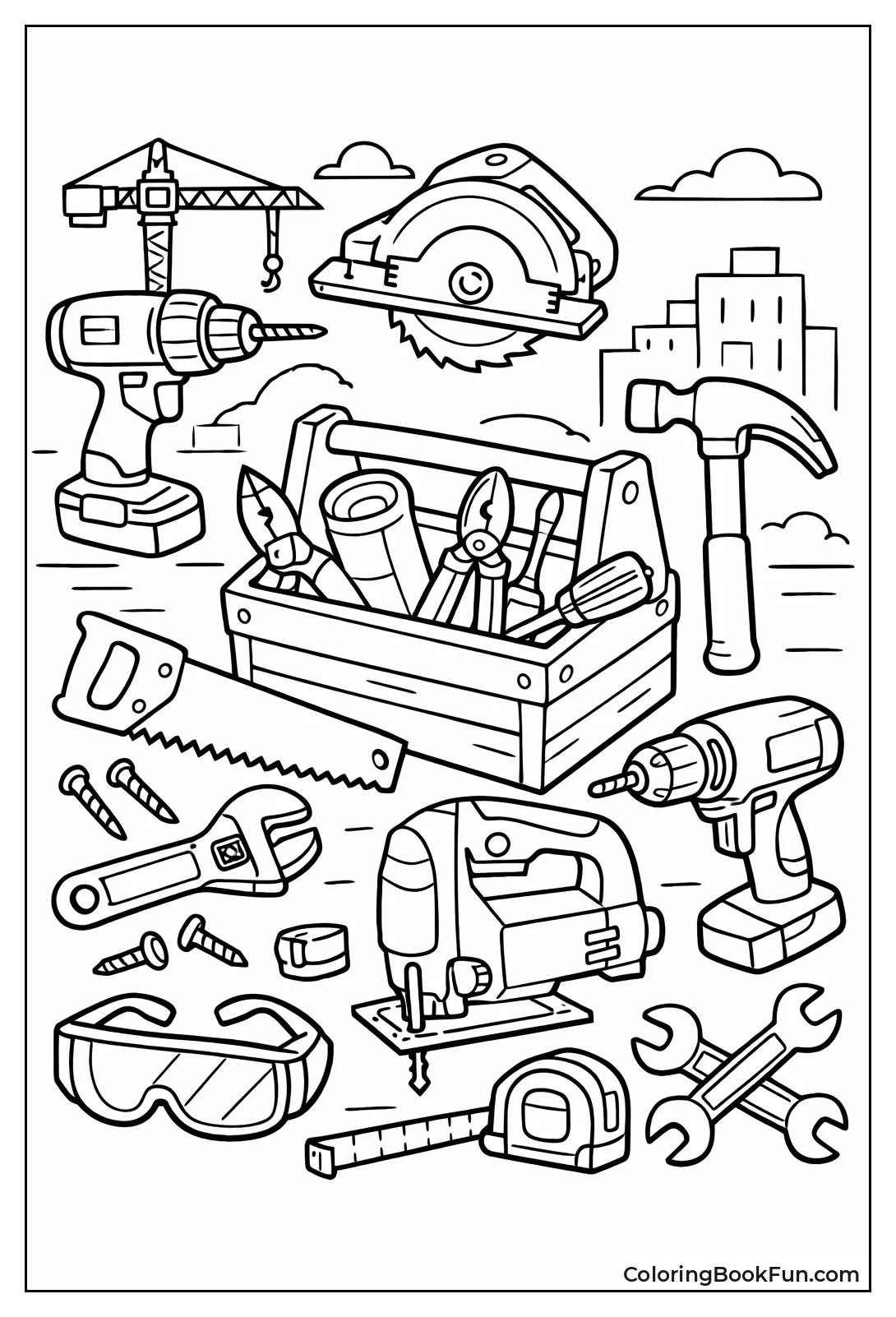 ColoringBookFun.com