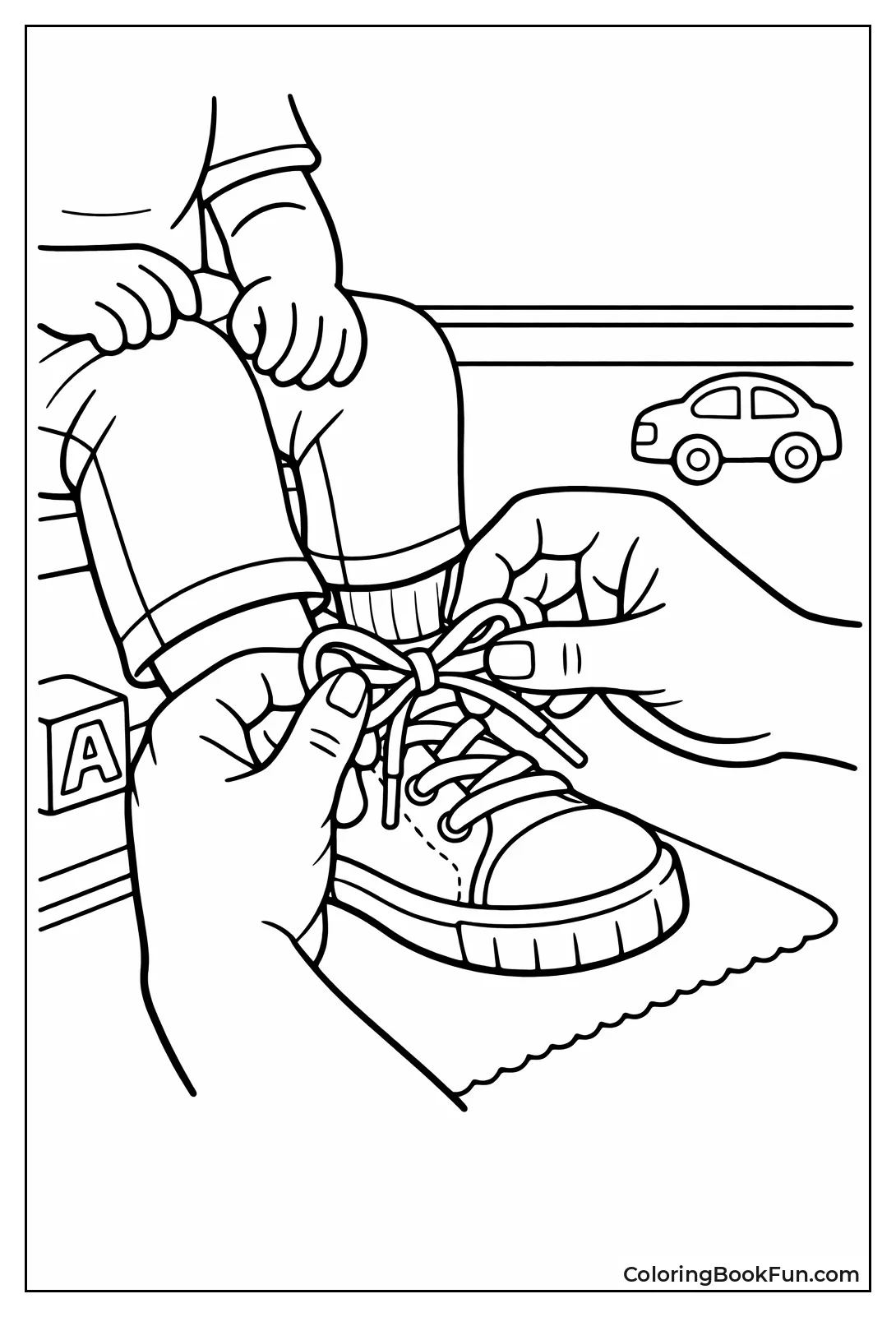 A

ColoringBookFun.com