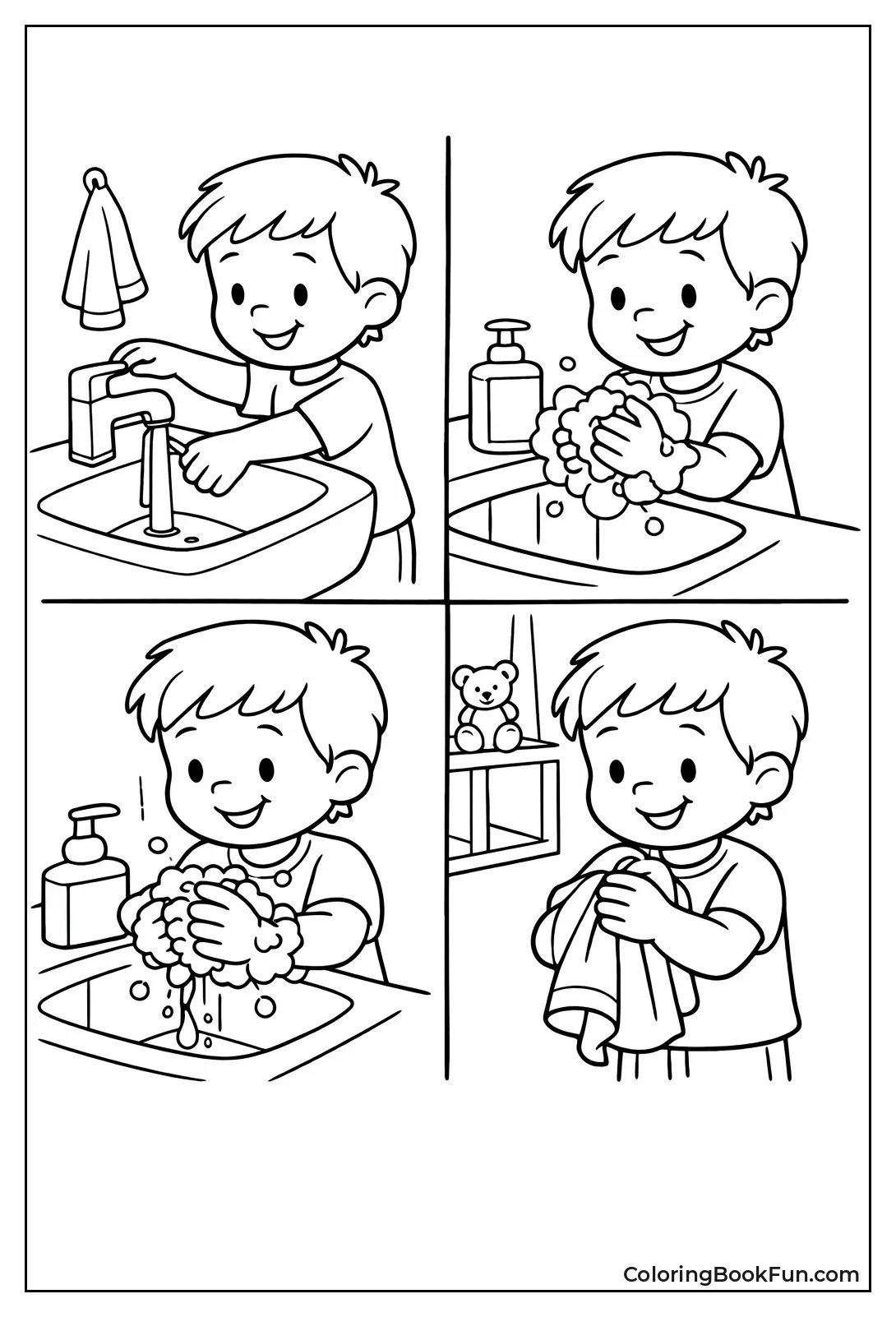 ColoringBookFun.com