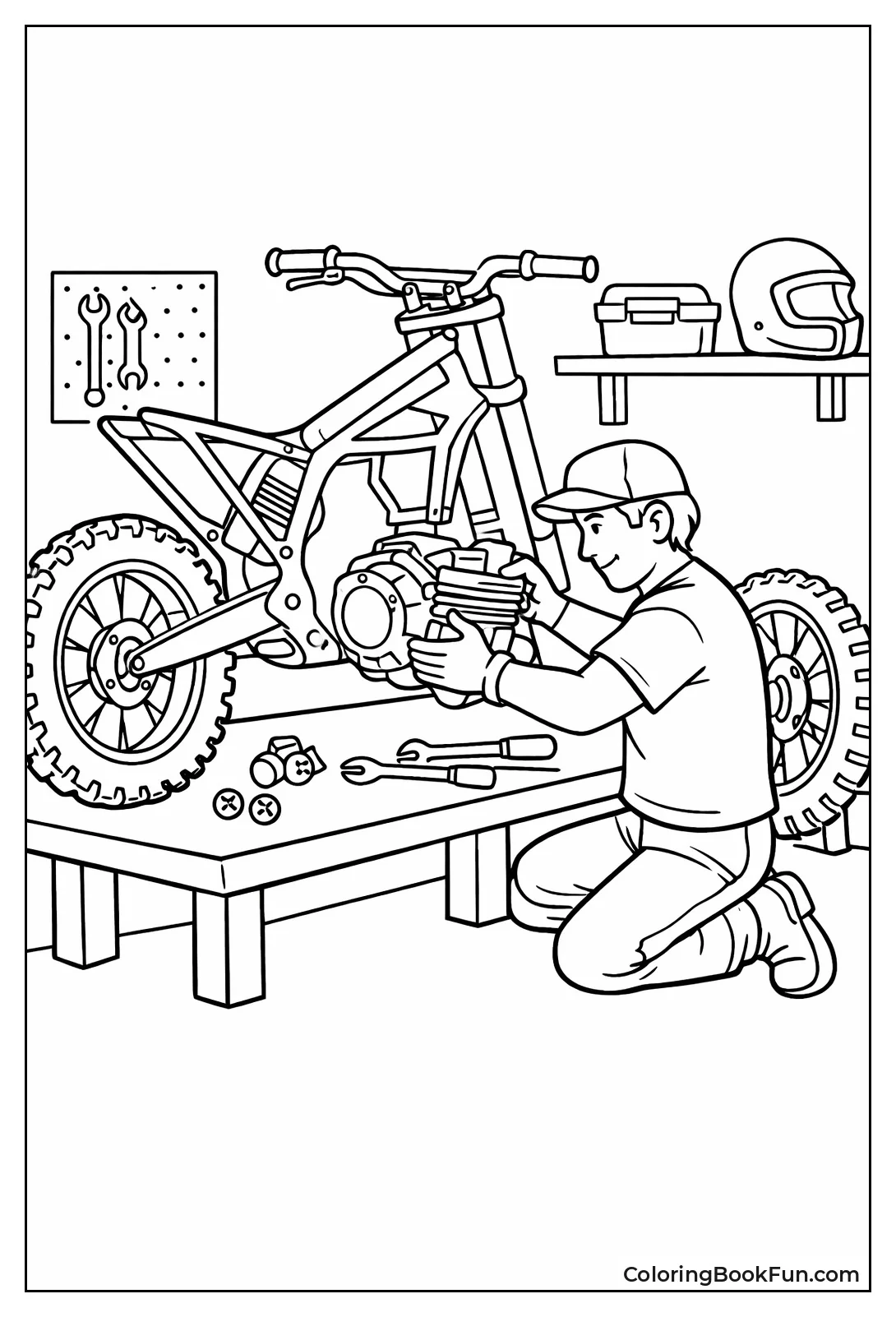 ColoringBookFun.com