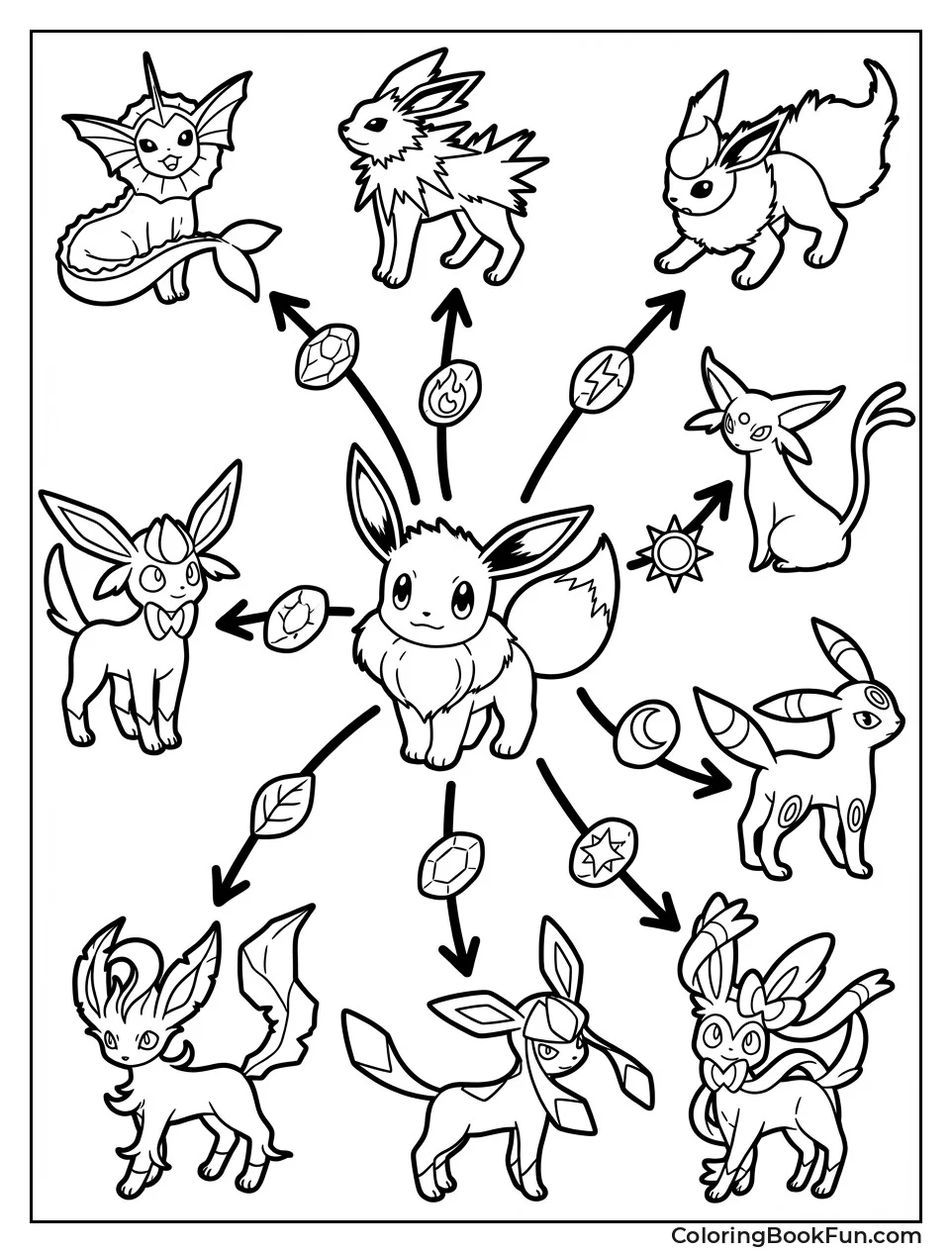 ColoringBookFun.com