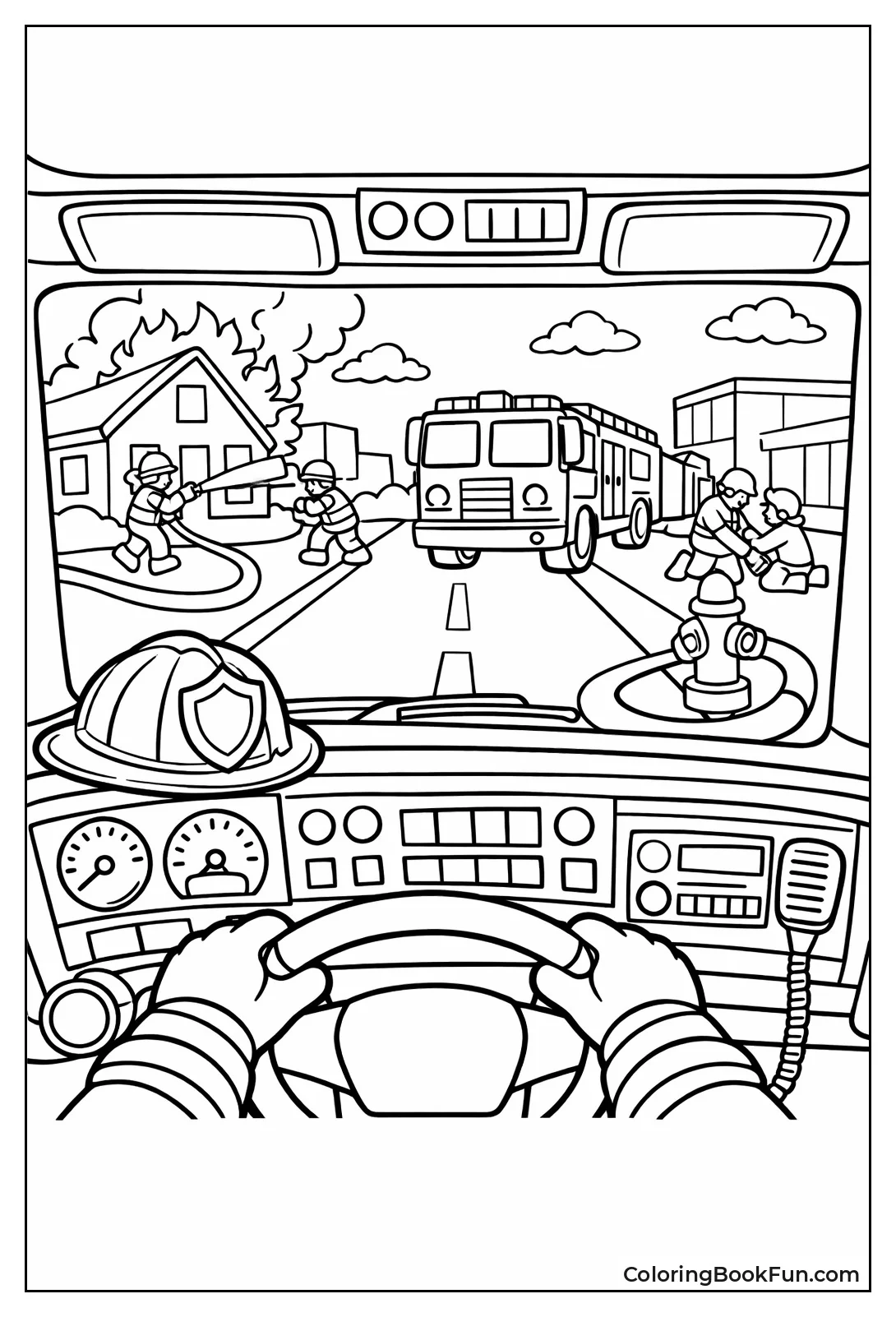 ColoringBookFun.com