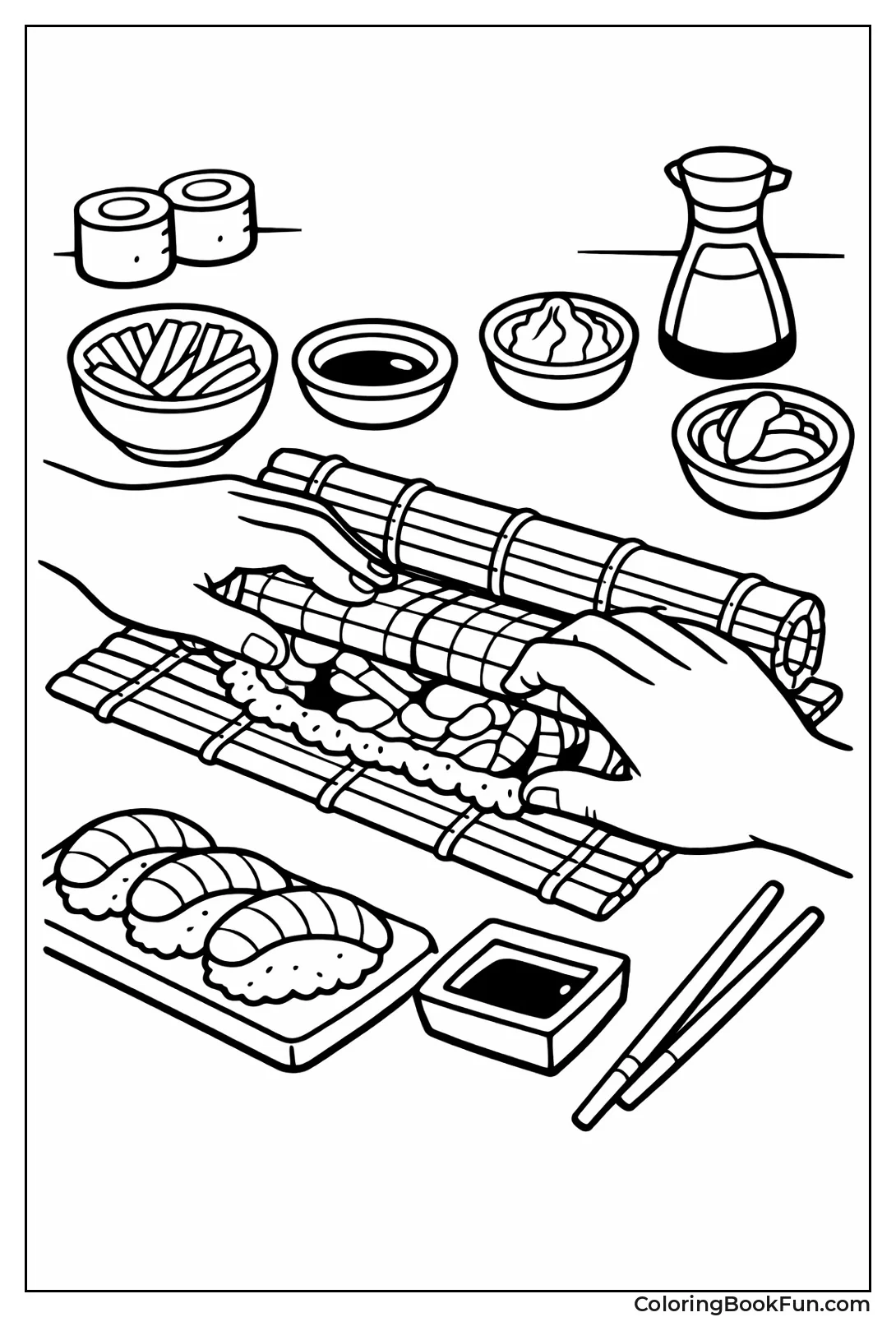 ColoringBookFun.com