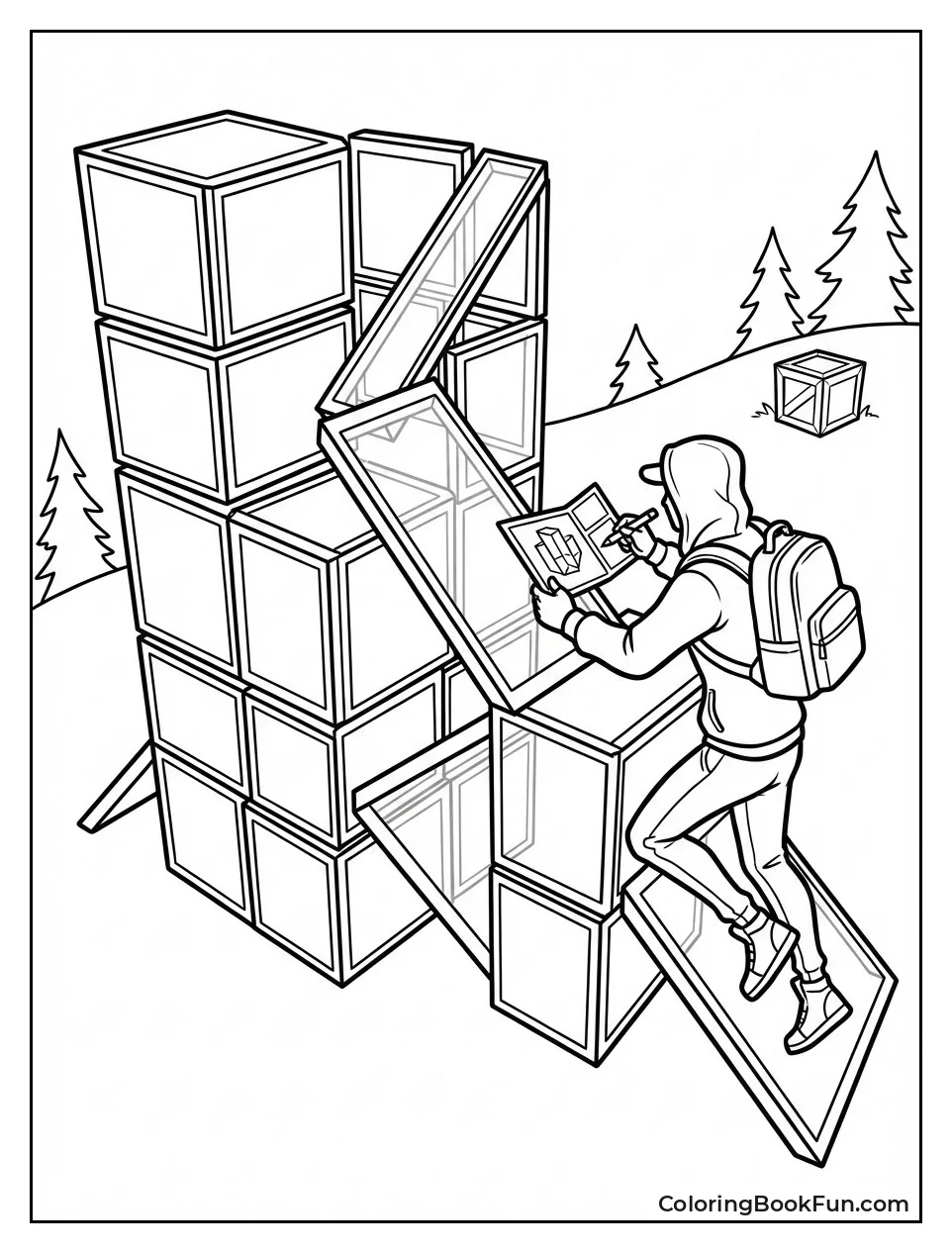 ColoringBookFun.com