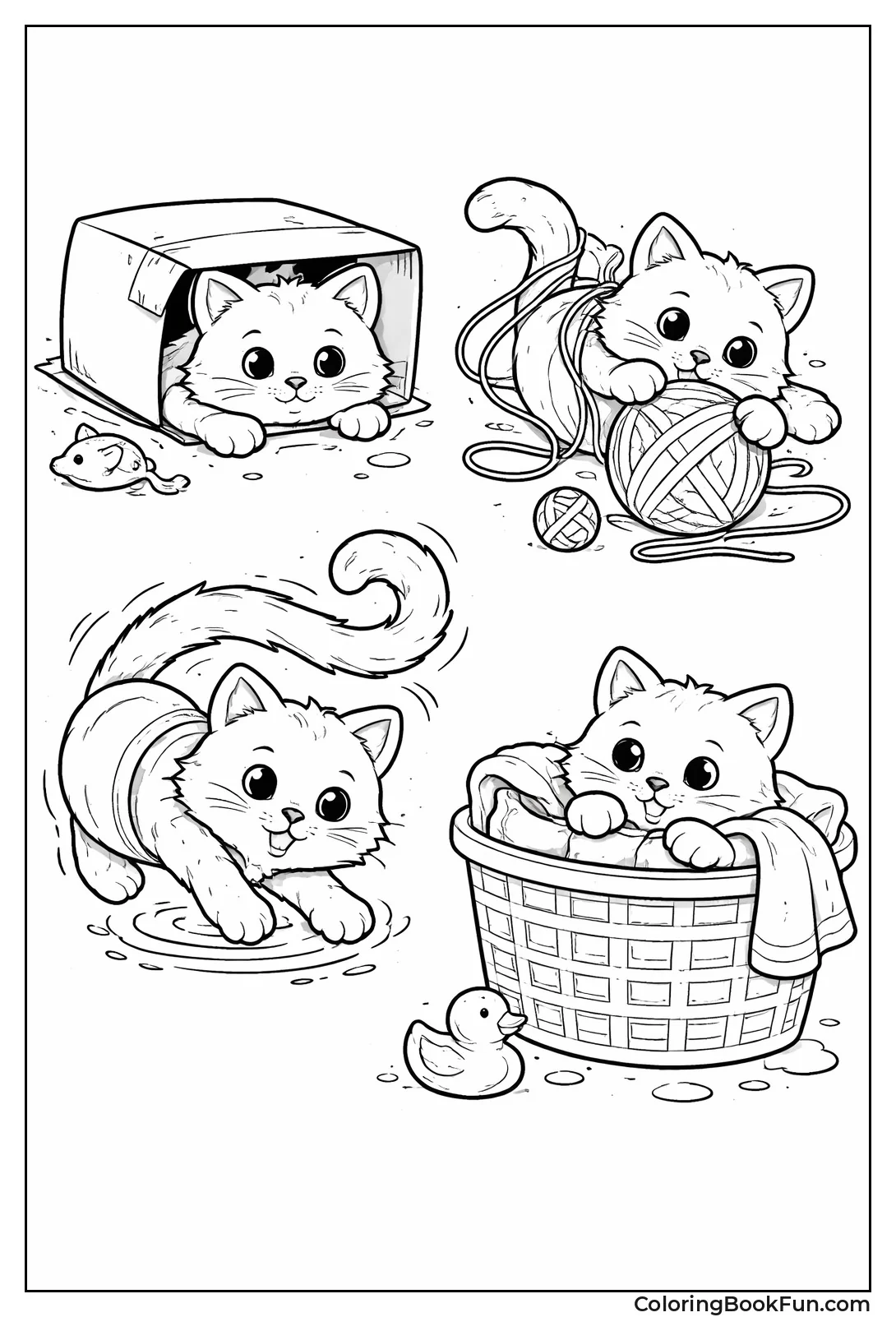 ColoringBookFun.com