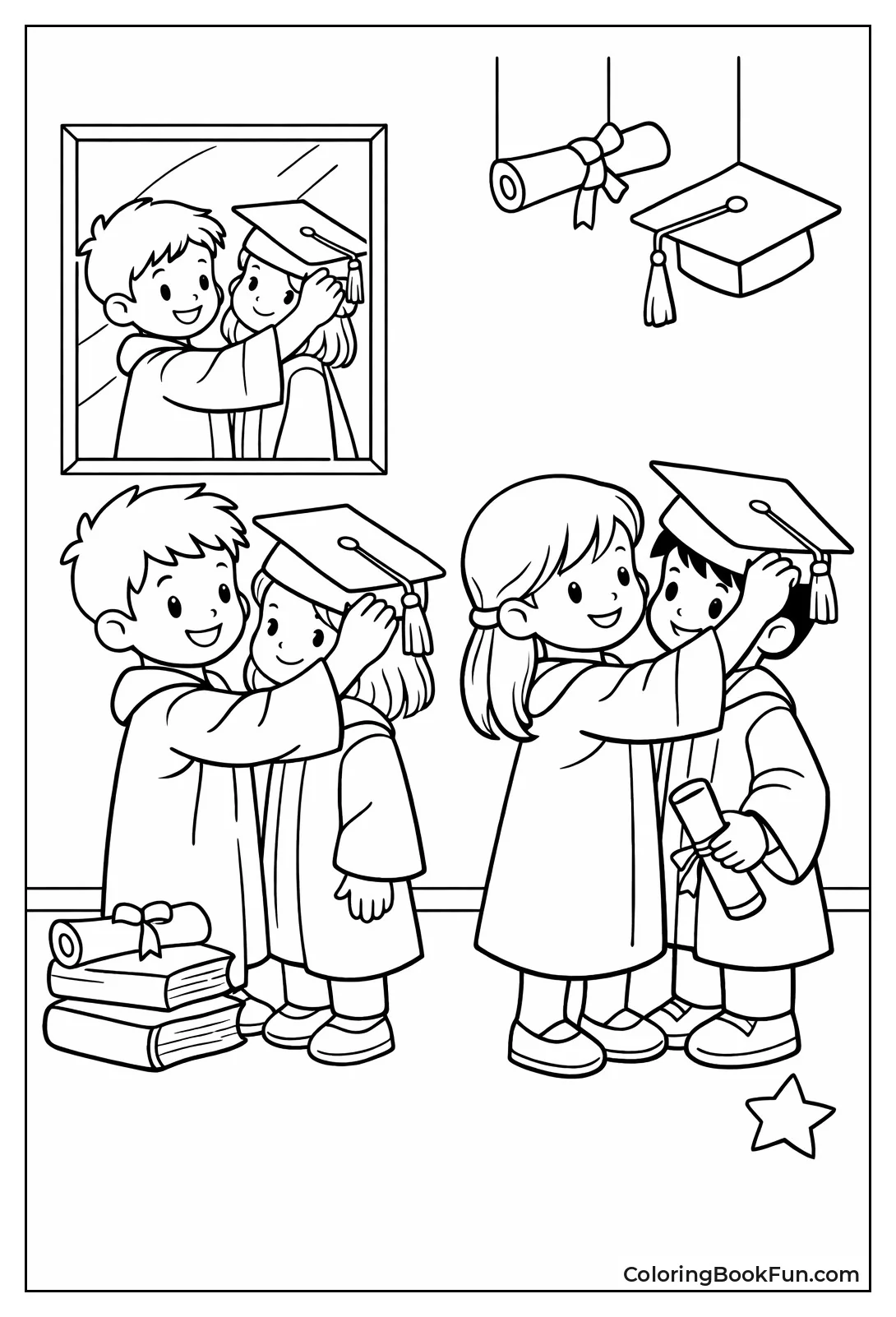 ColoringBookFun.com