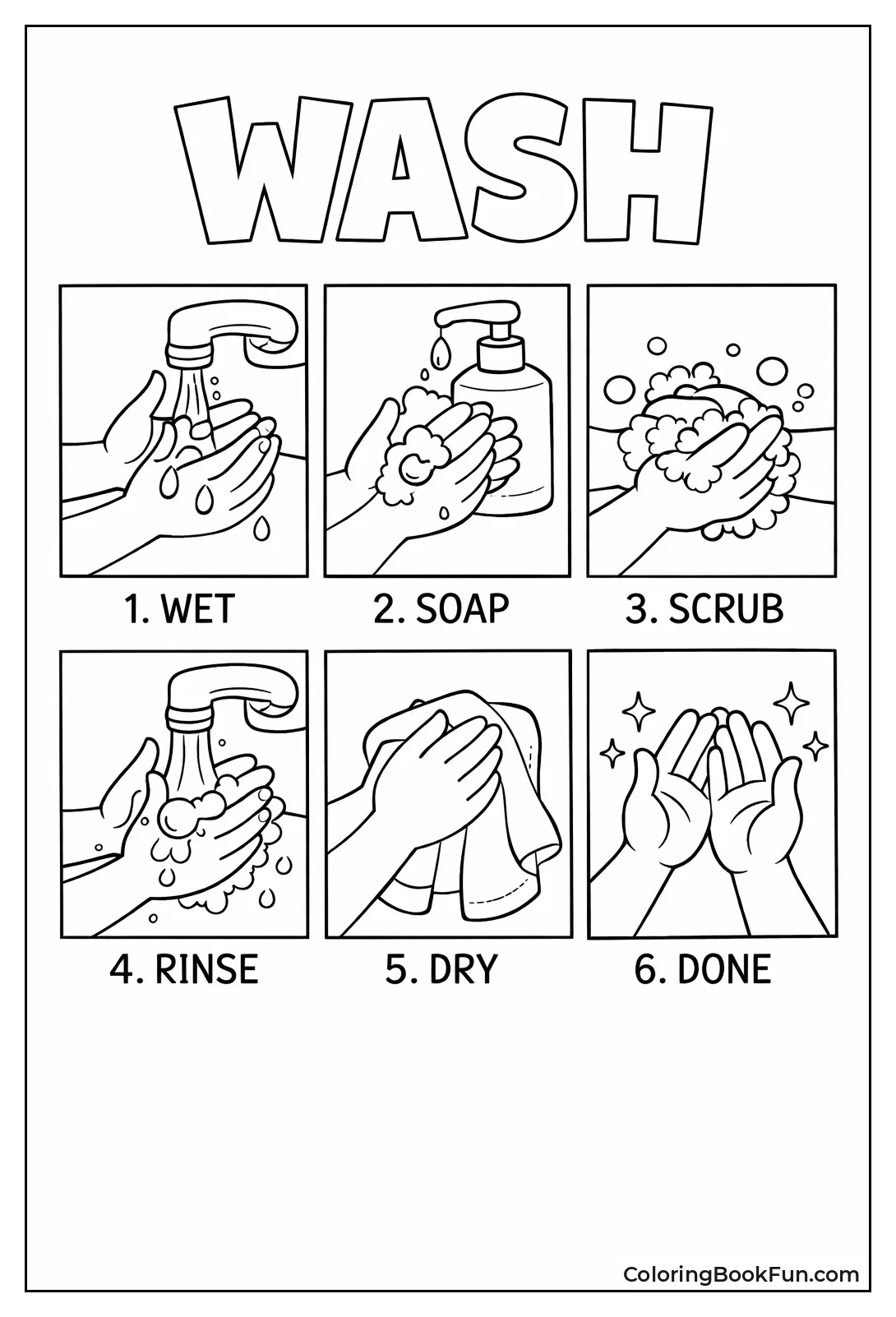 WASH

1. WET

2. SOAP

3. SCRUB

4. RINSE

5. DRY

6. DONE

ColoringBookFun.com