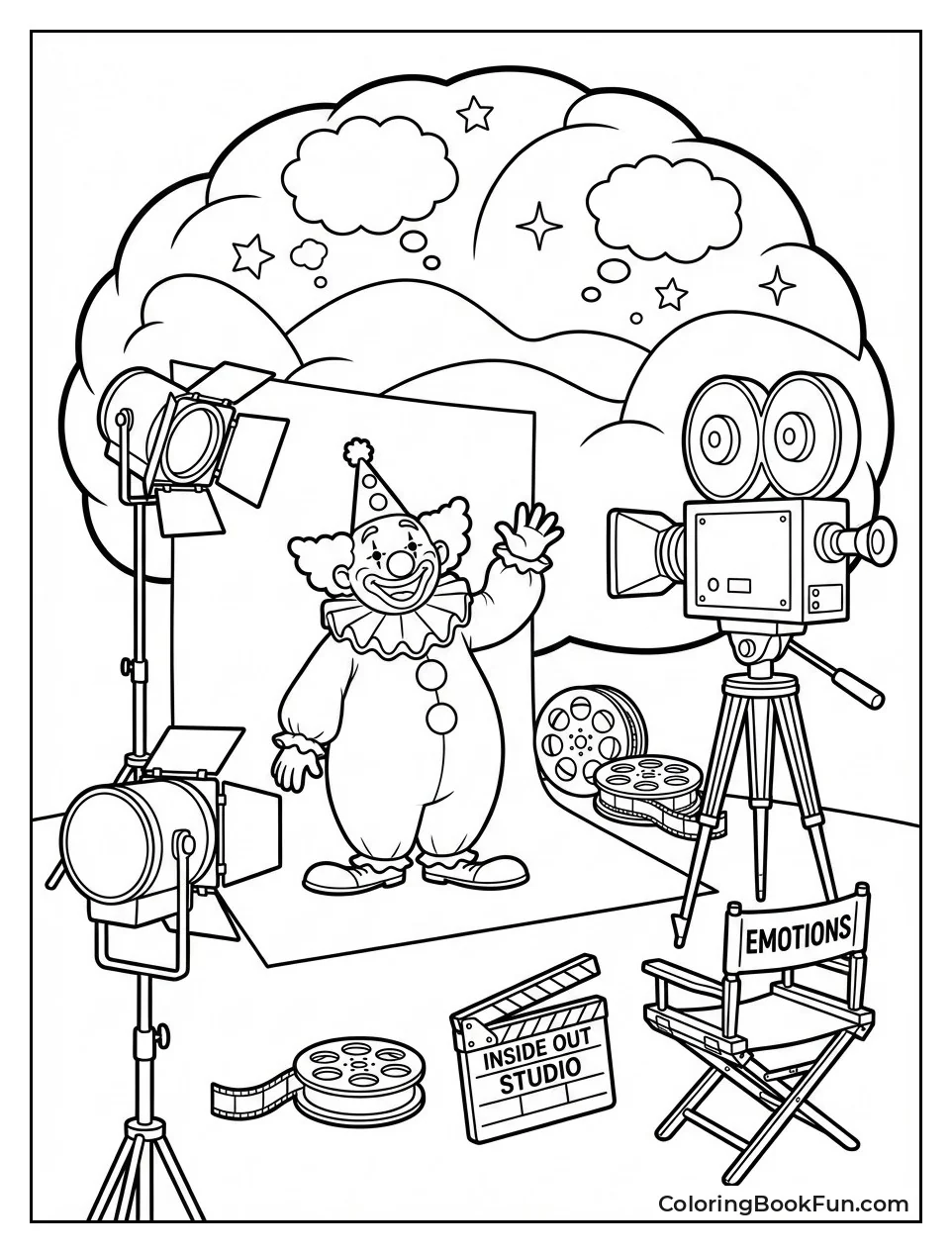 EMOTIONS

INSIDE OUT
STUDIO

ColoringBookFun.com