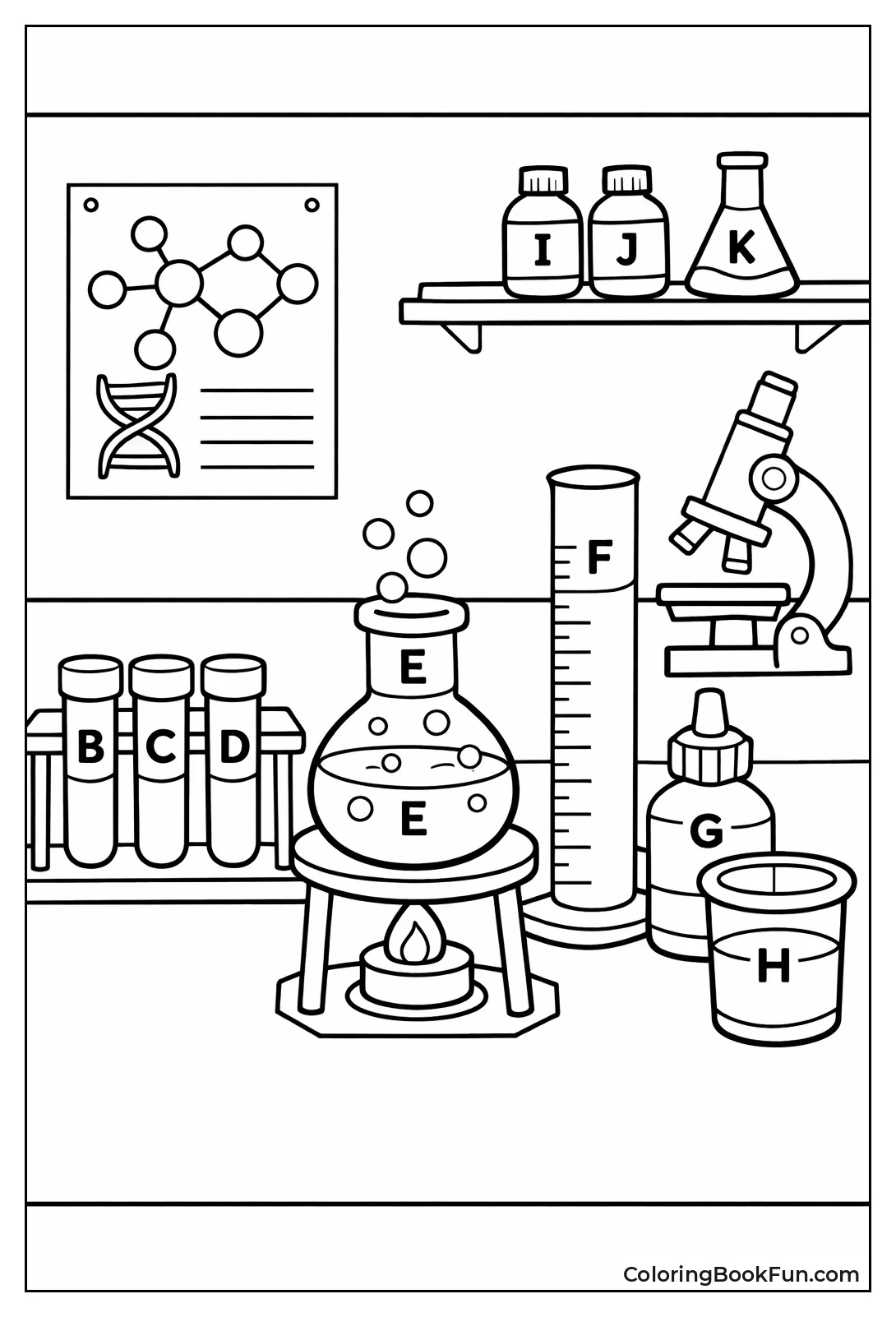 I J K

F

E

B C D

E

G

H

ColoringBookFun.com