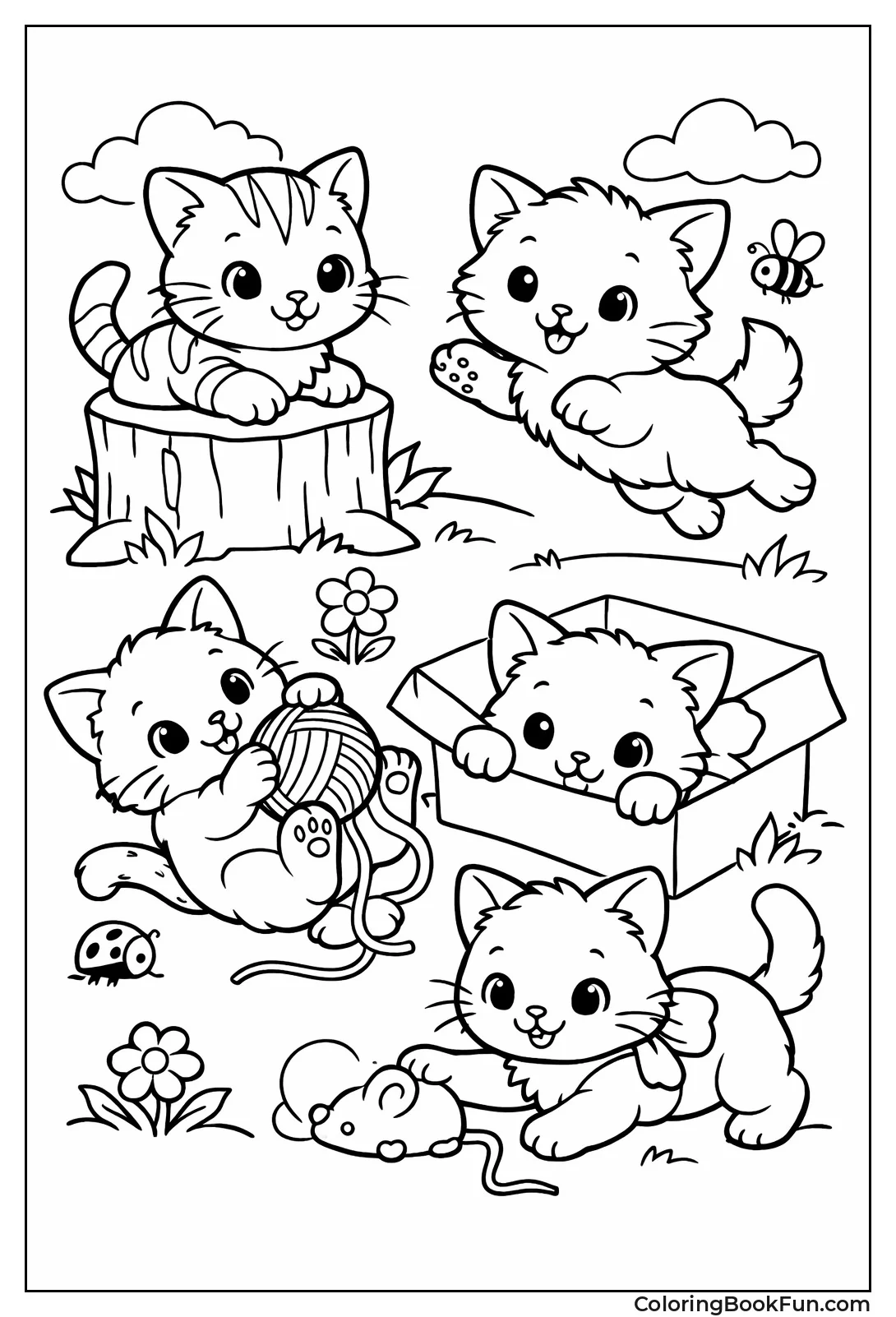 ColoringBookFun.com