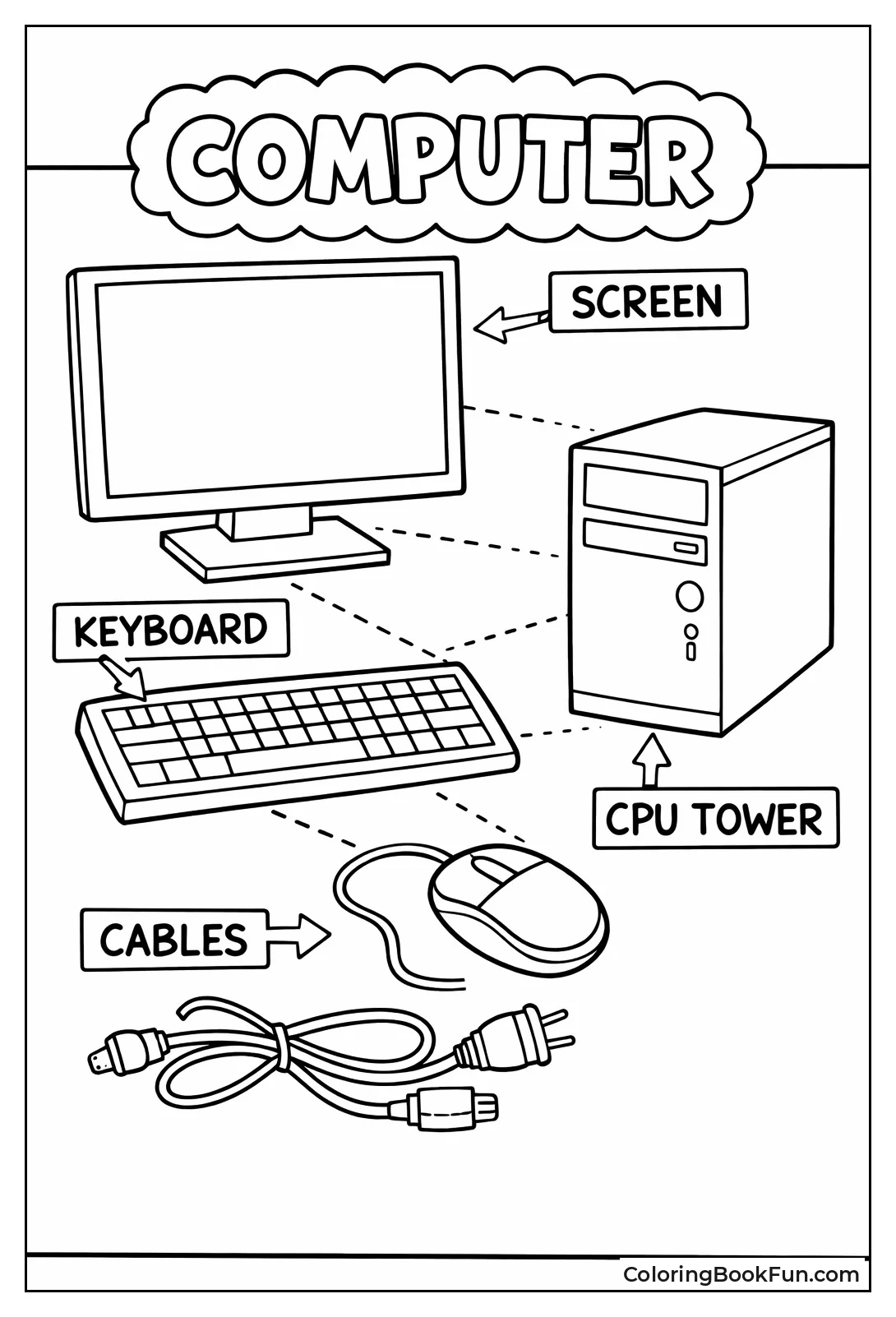 COMPUTER

SCREEN

KEYBOARD

CPU TOWER

CABLES

ColoringBookFun.com