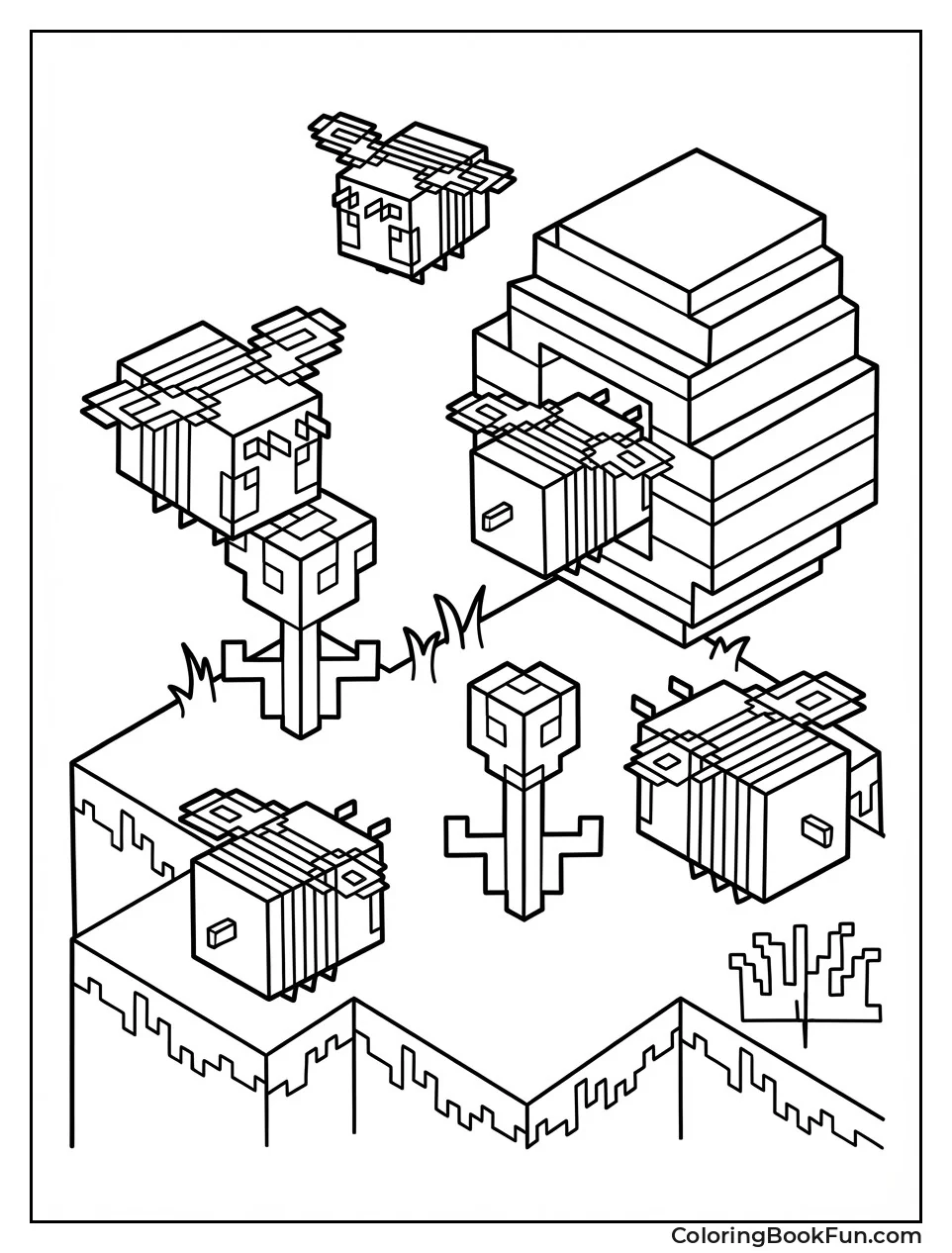 ColoringBookFun.com