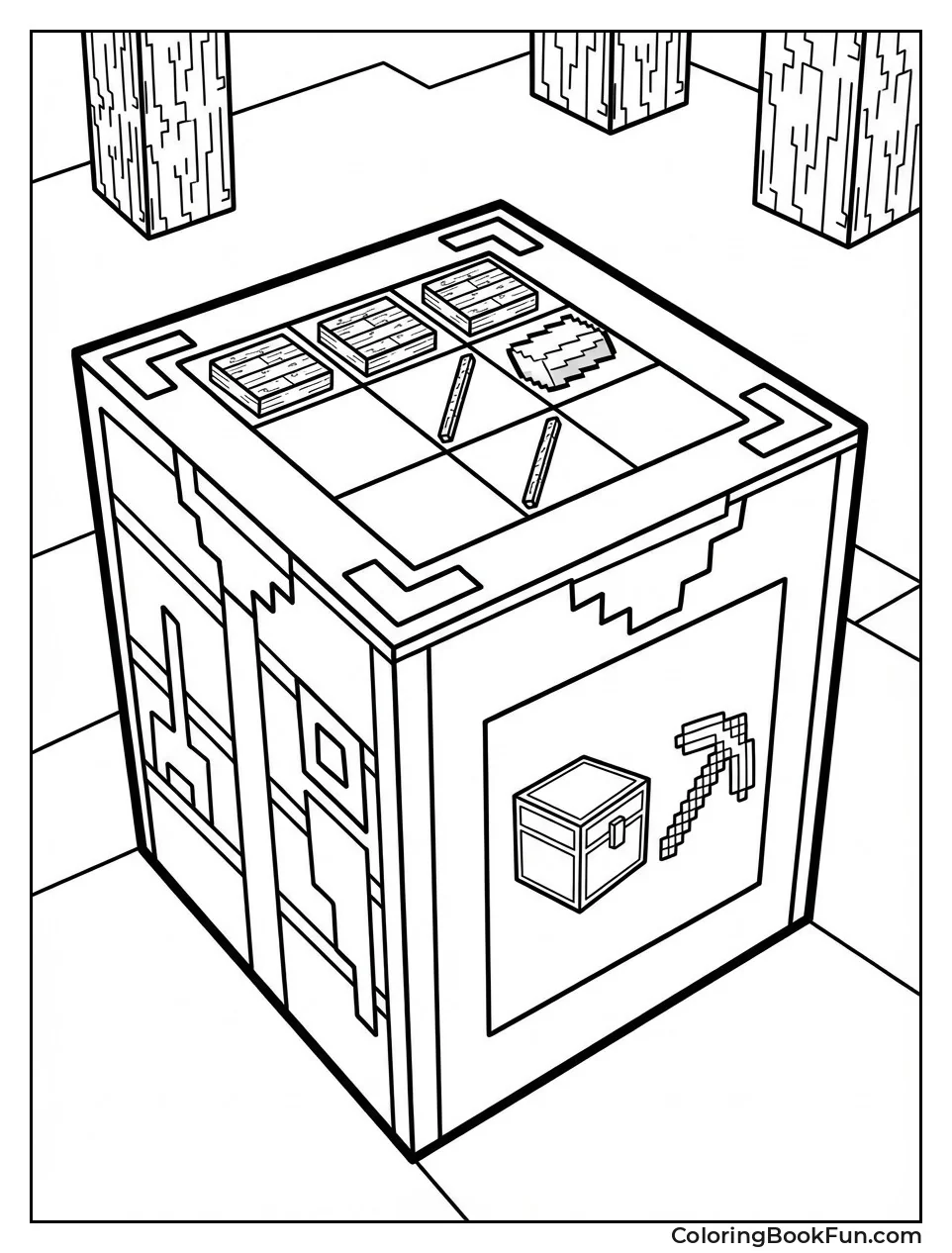 ColoringBookFun.com