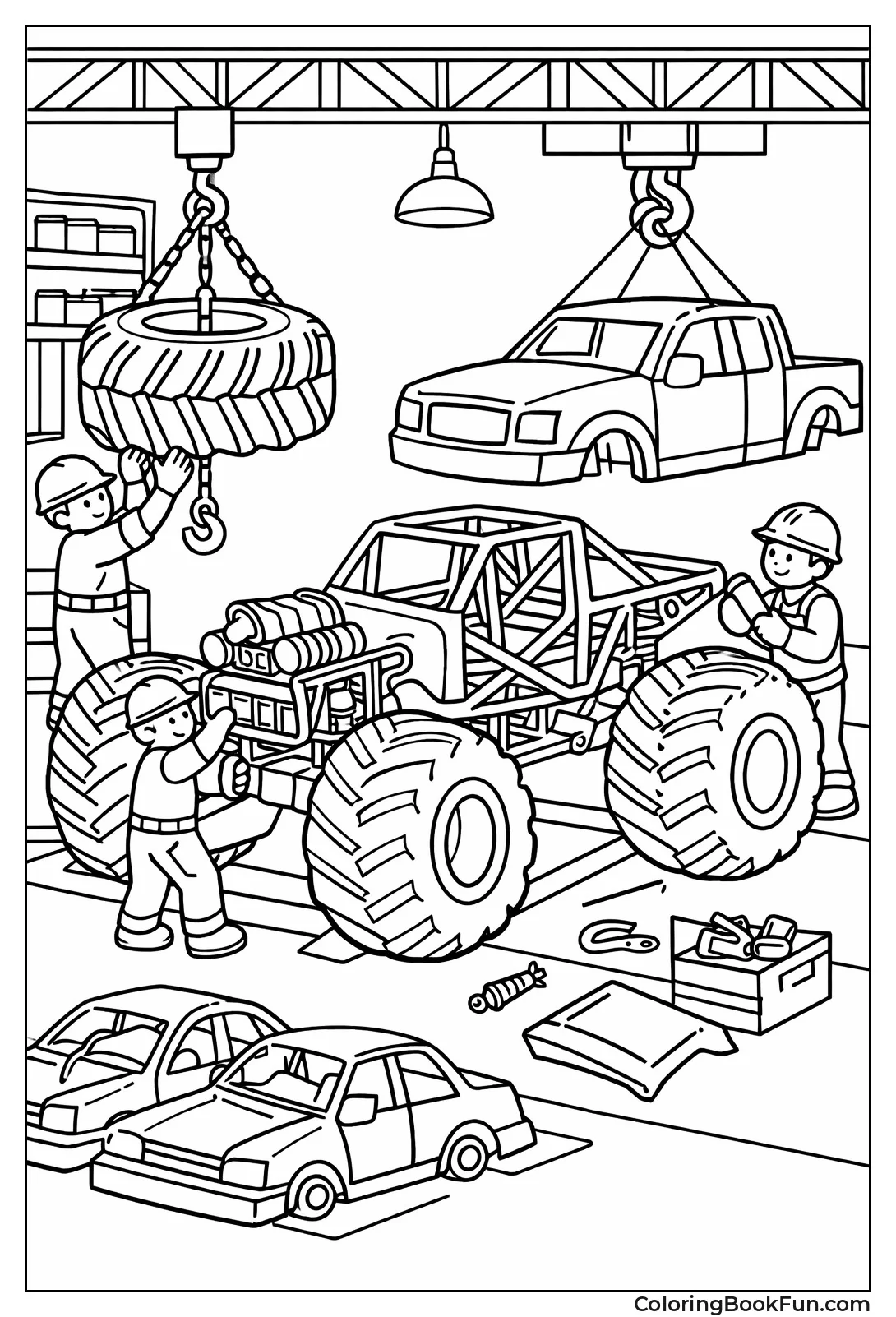 ColoringBookFun.com