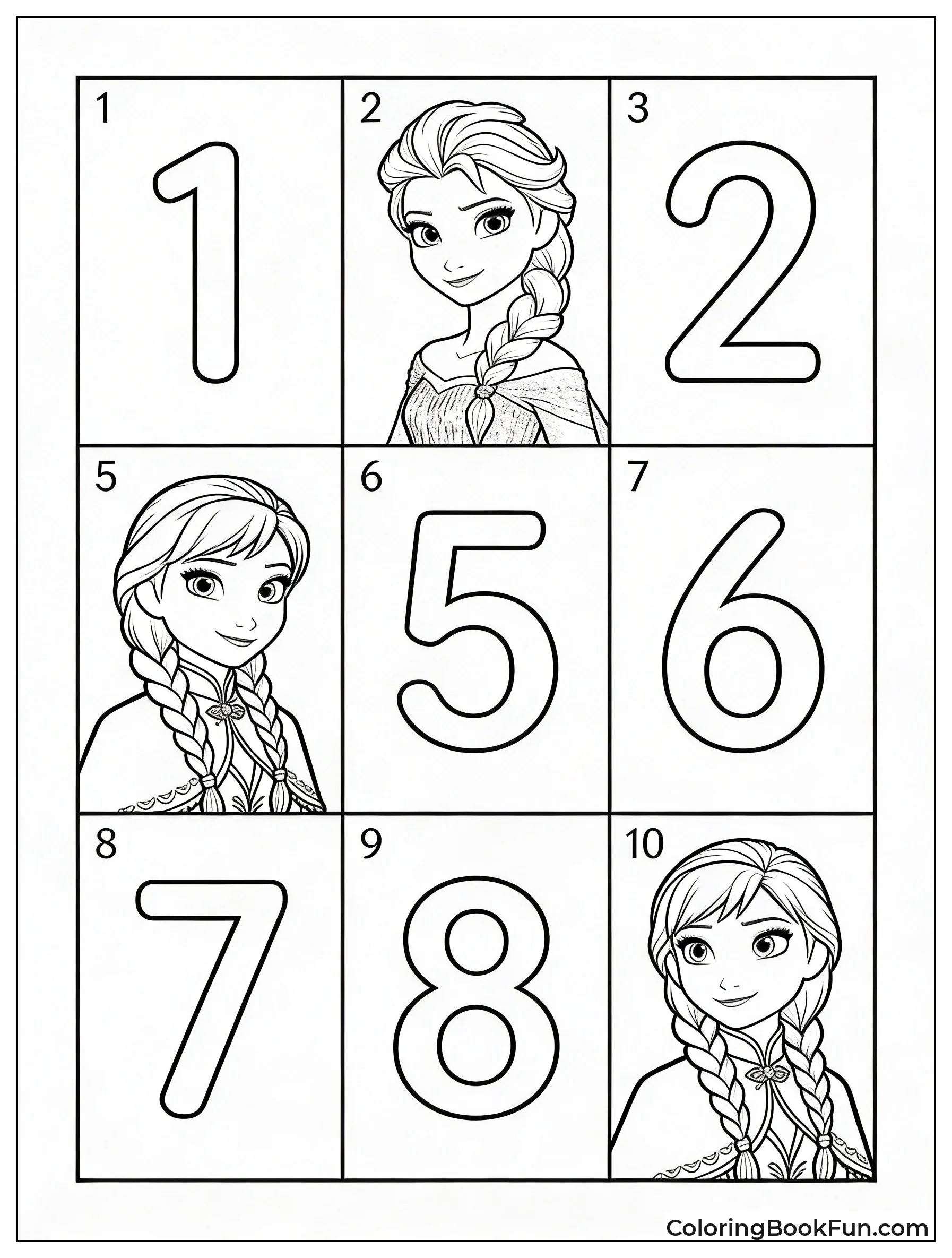 | 1 1 | 2 | 3 2 |
|---|---|---|
| 5 | 6 5 | 7 6 |
| 8 7 | 9 8 | 10 |

ColoringBookFun.com