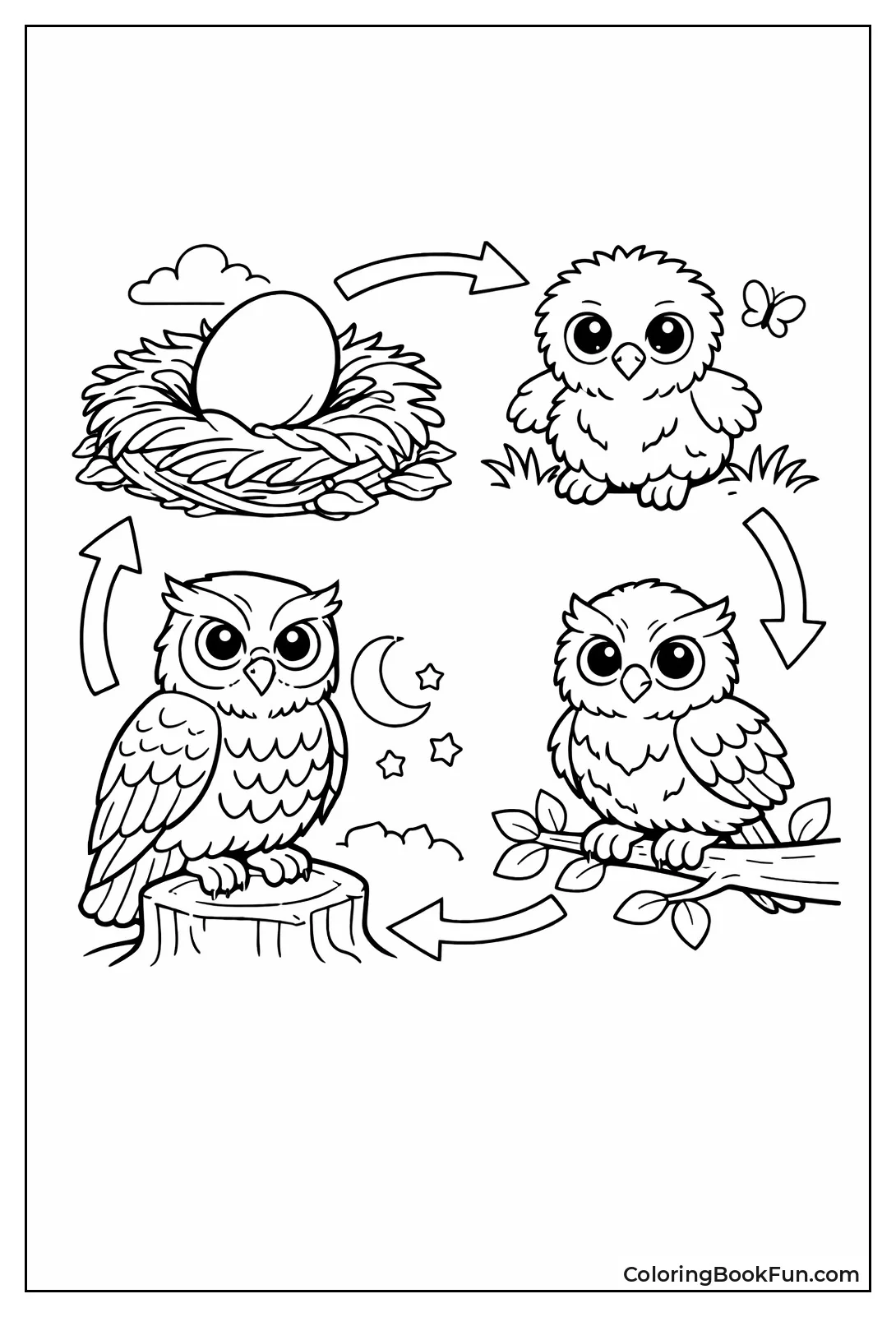 ColoringBookFun.com