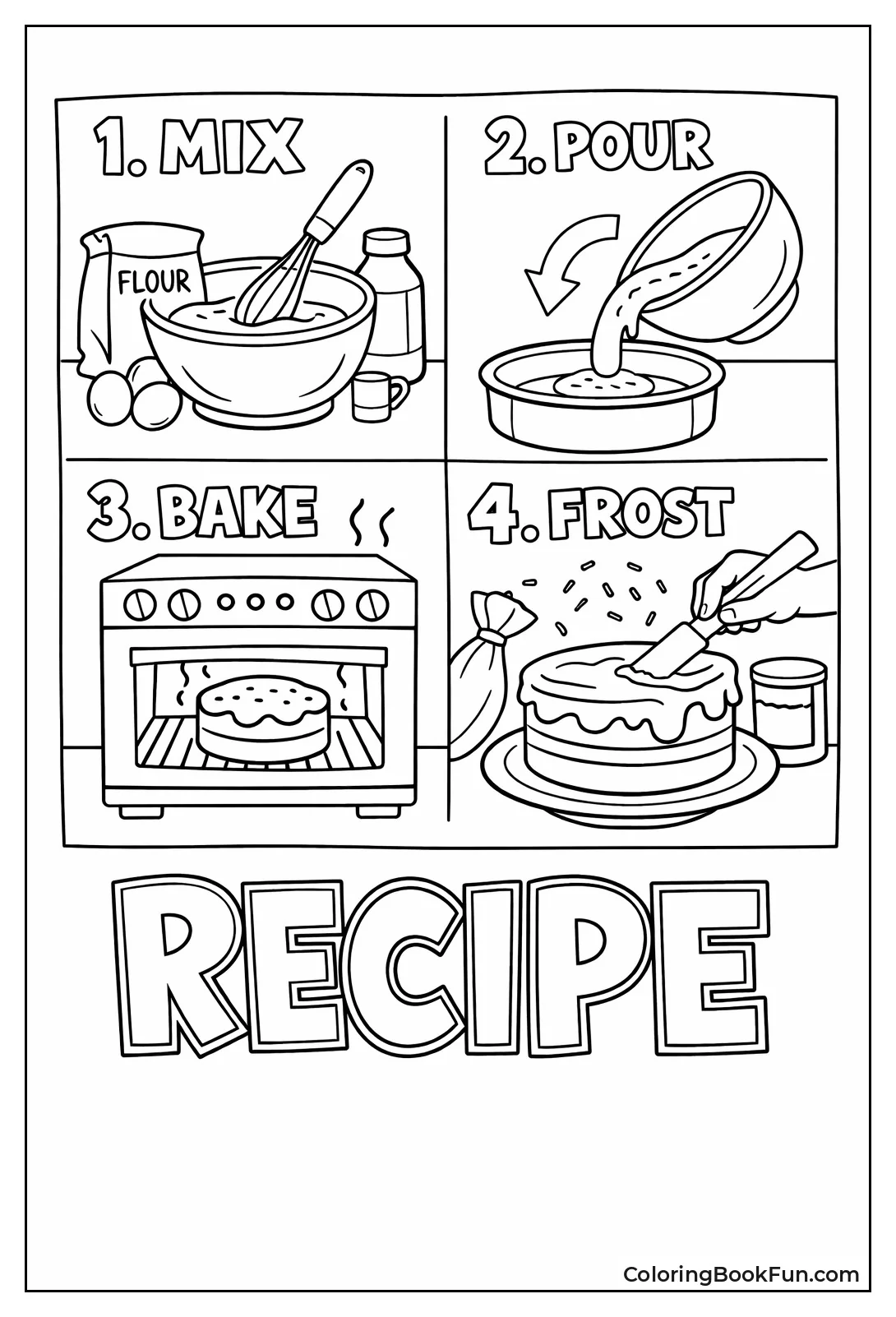 1. MIX
FLOUR

2. POUR

3. BAKE

4. FROST

RECIPE

ColoringBookFun.com