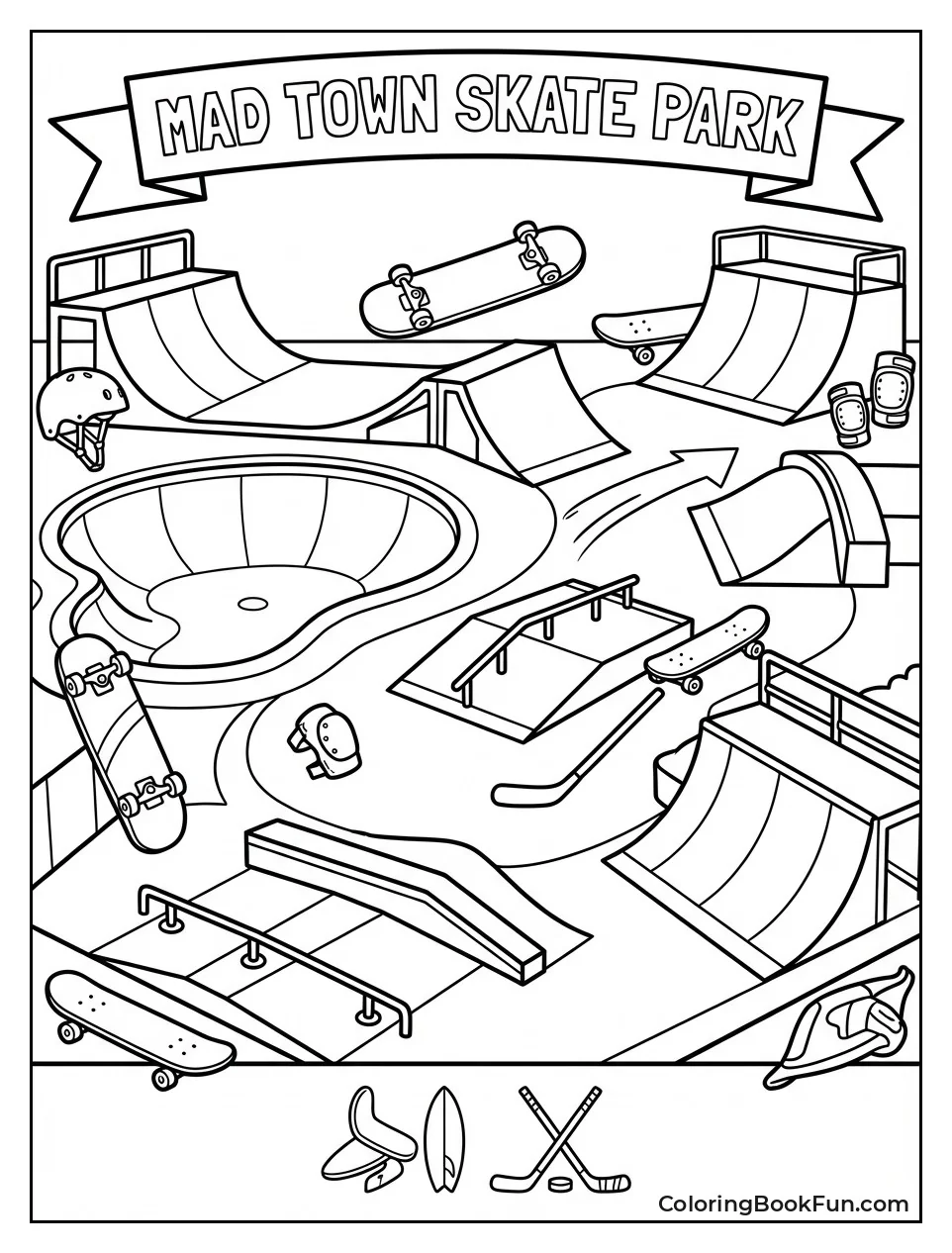 MAD TOWN SKATE PARK

ColoringBookFun.com