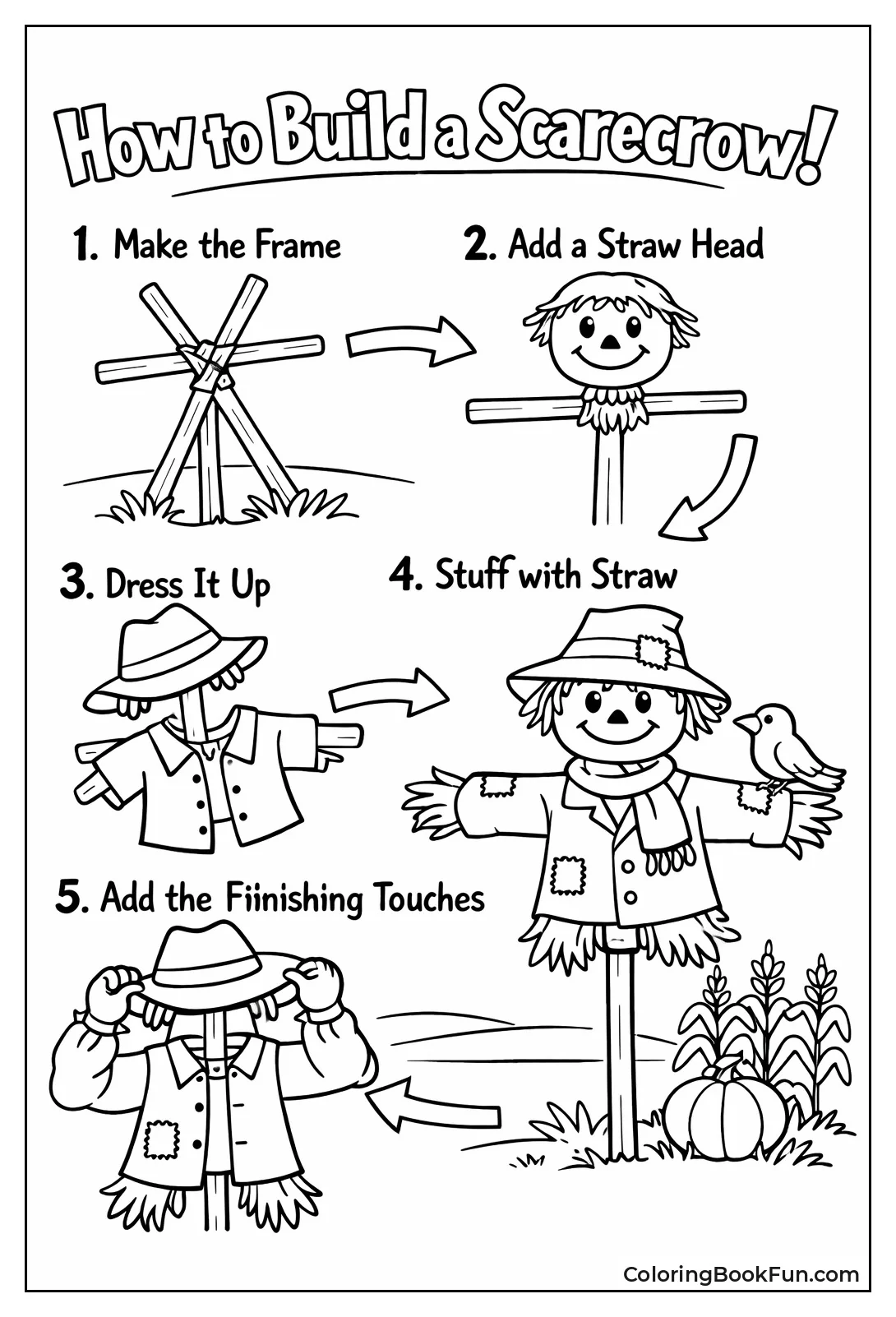 How to Build a Scarecrow!

1. Make the Frame

2. Add a Straw Head

3. Dress It Up

4. Stuff with Straw

5. Add the Fiinishing Touches

ColoringBookFun.com