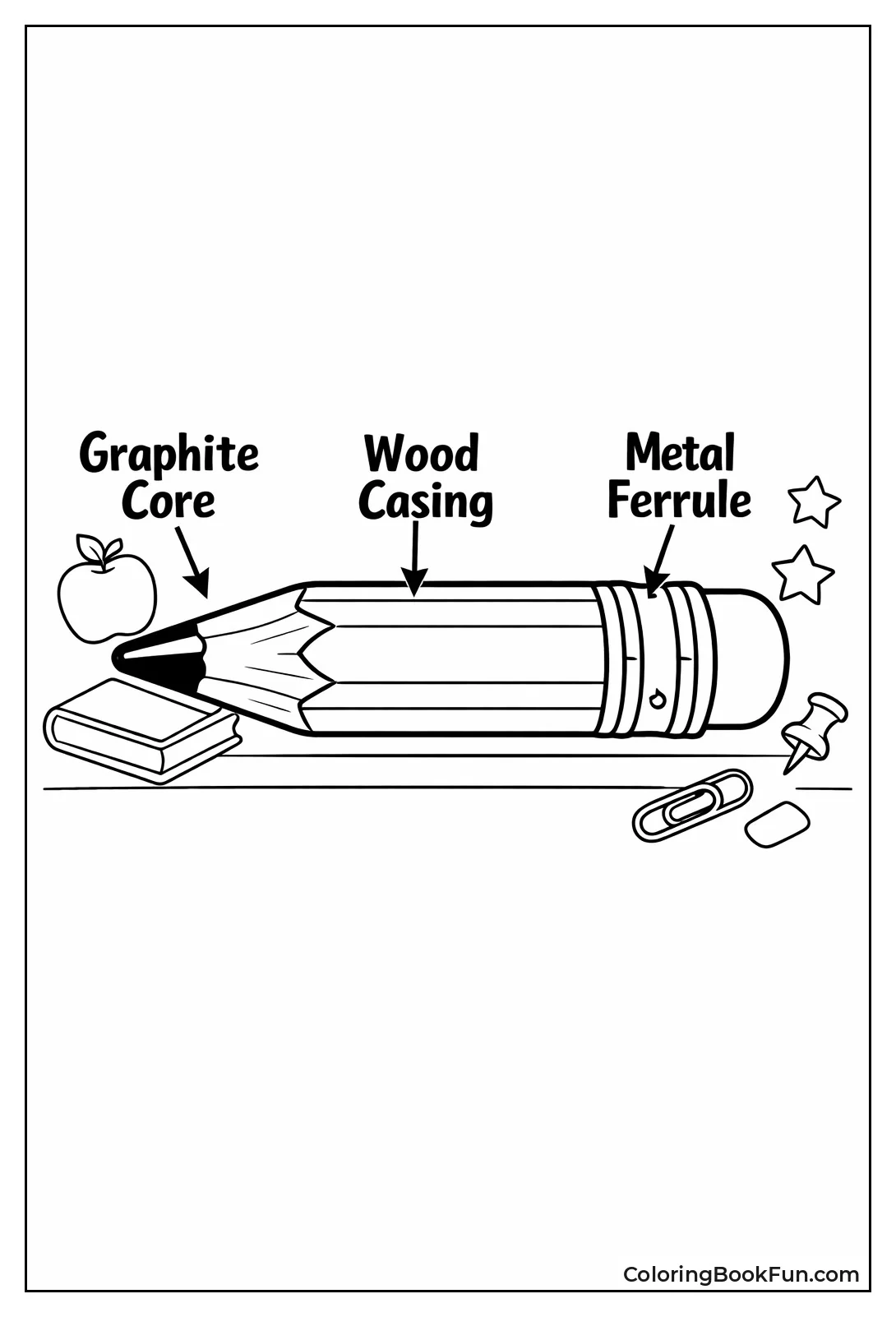 Graphite Core

Wood Casing

Metal Ferrule

ColoringBookFun.com