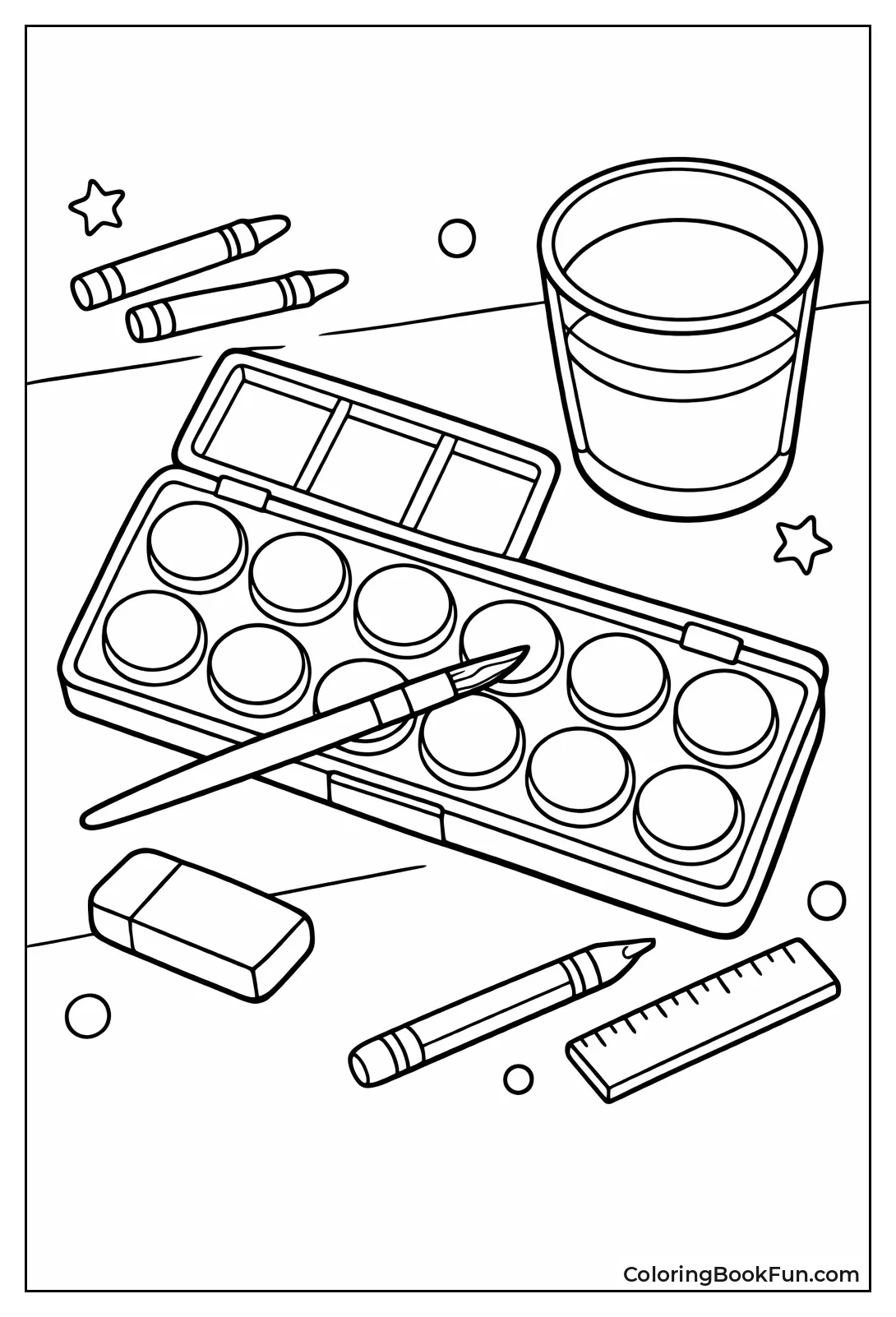 ColoringBookFun.com