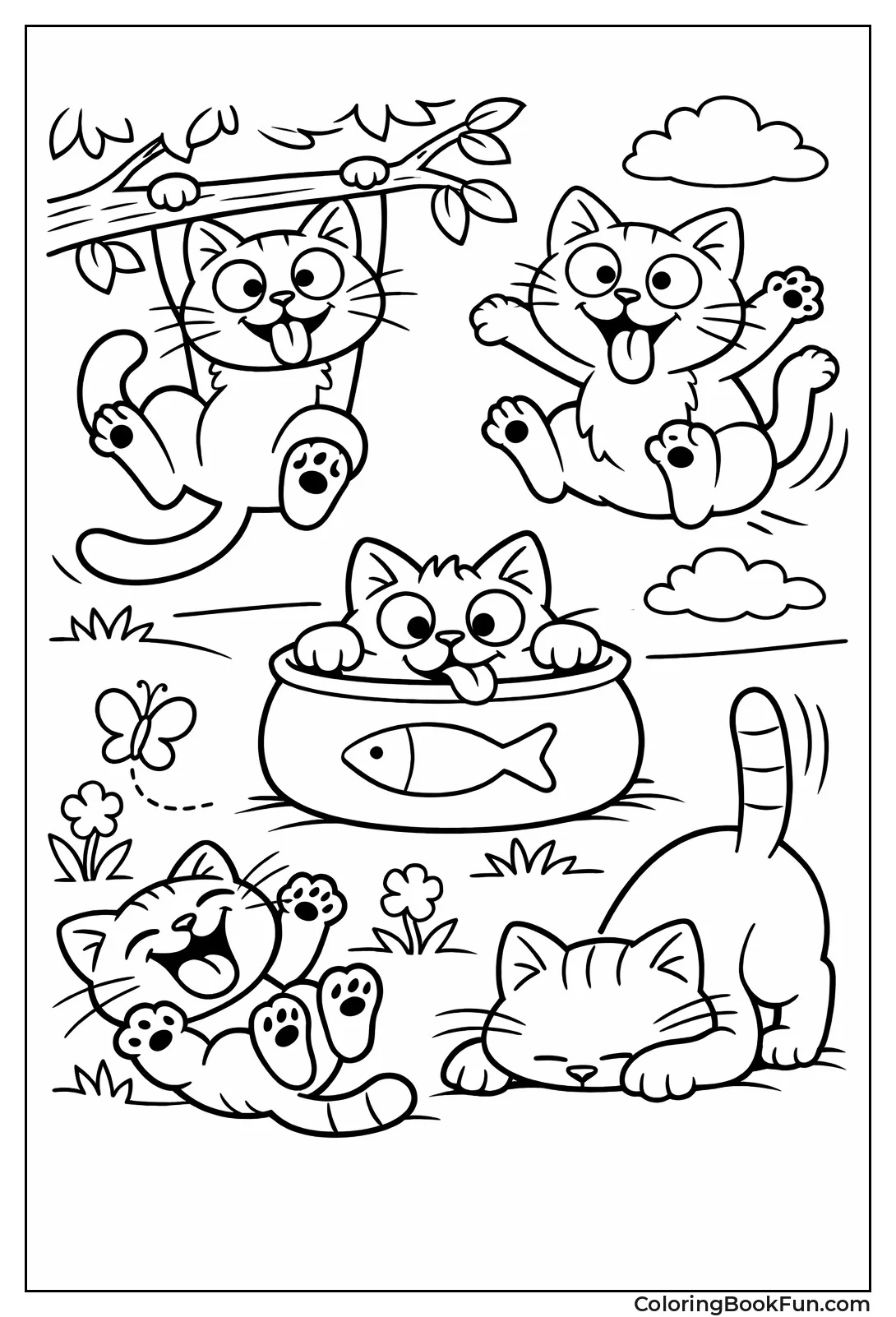 ColoringBookFun.com