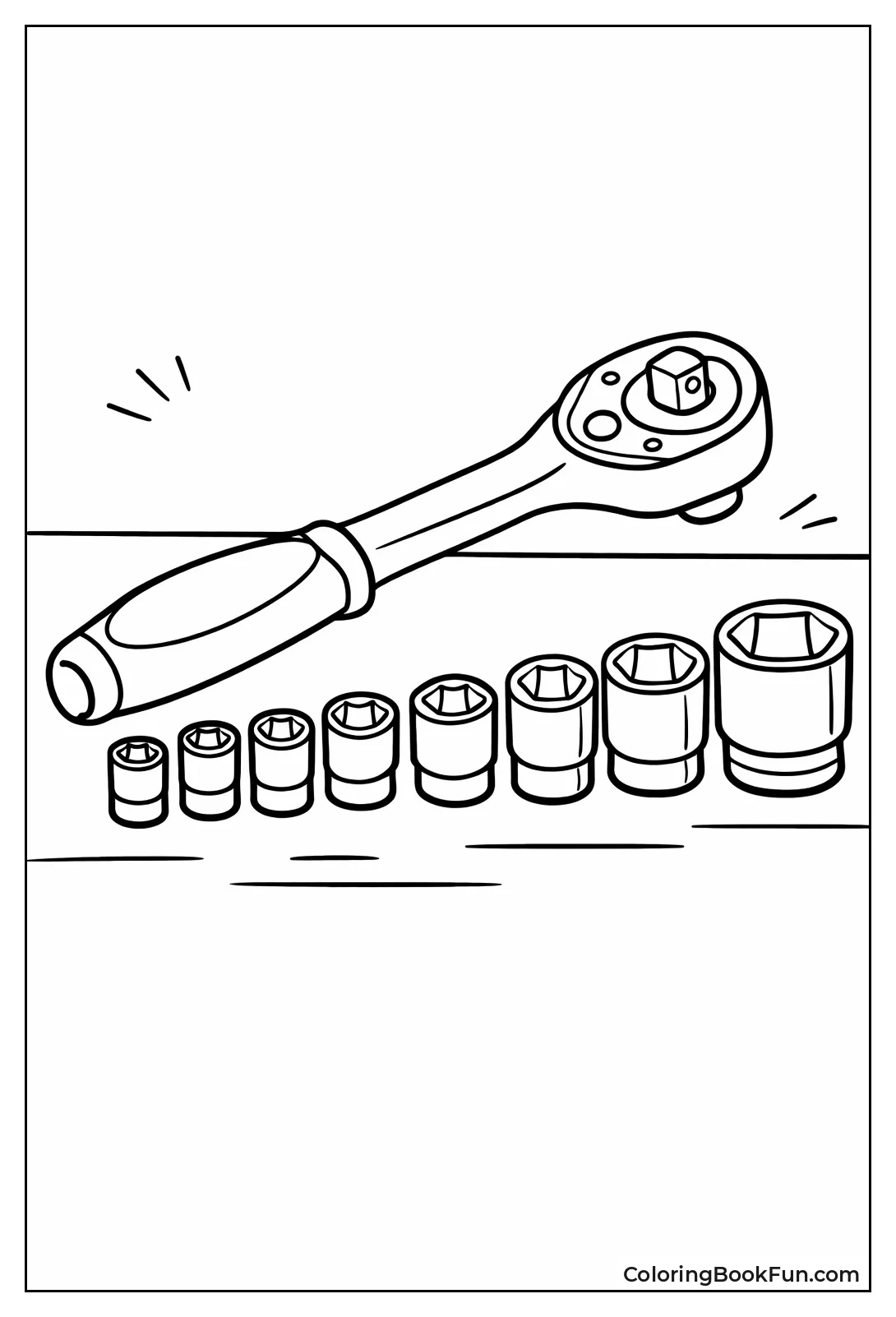 ColoringBookFun.com