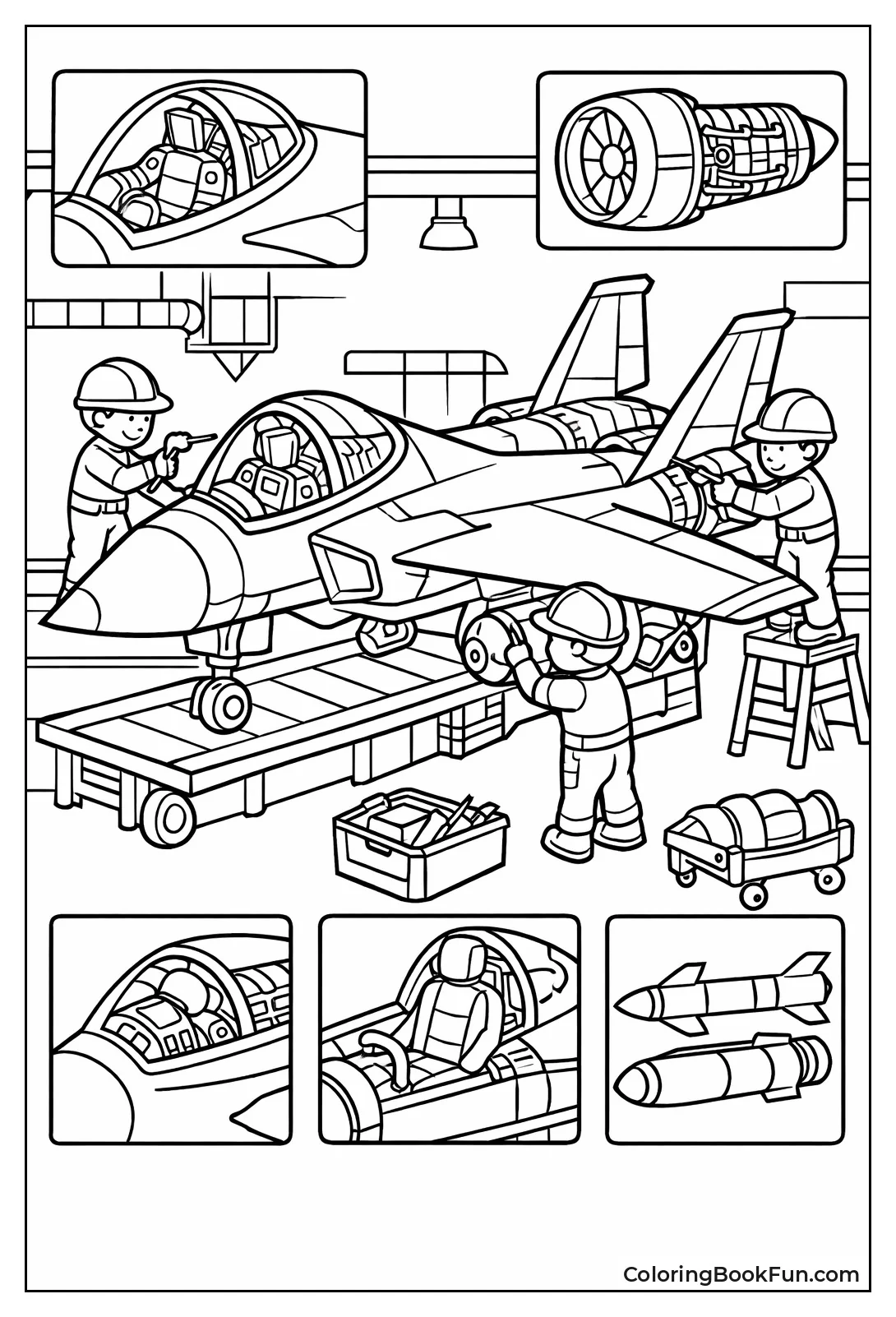 ColoringBookFun.com