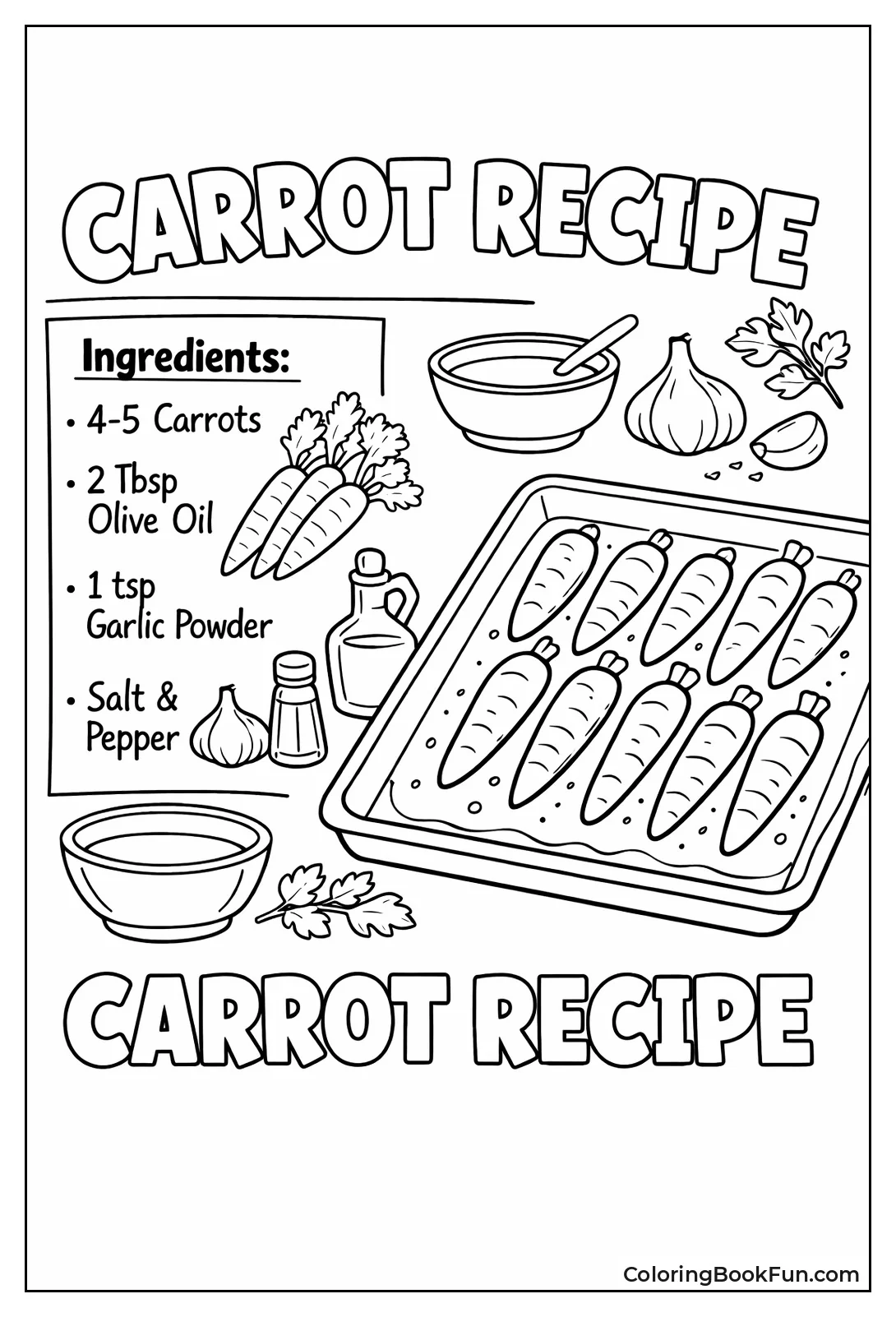 CARROT RECIPE

Ingredients:

• 4-5 Carrots
• 2 Tbsp Olive Oil
• 1 tsp Garlic Powder
• Salt & Pepper

CARROT RECIPE

ColoringBookFun.com