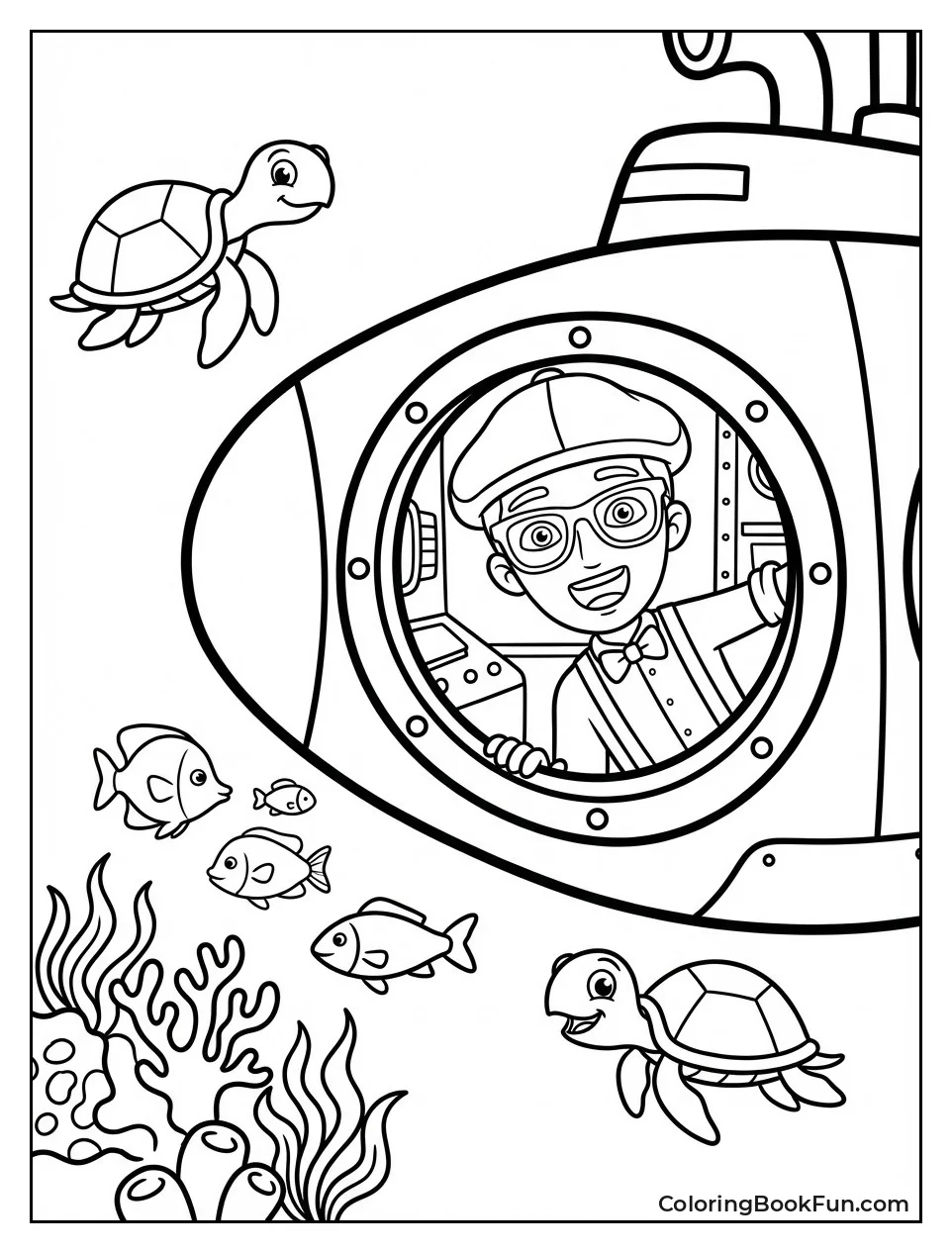 ColoringBookFun.com