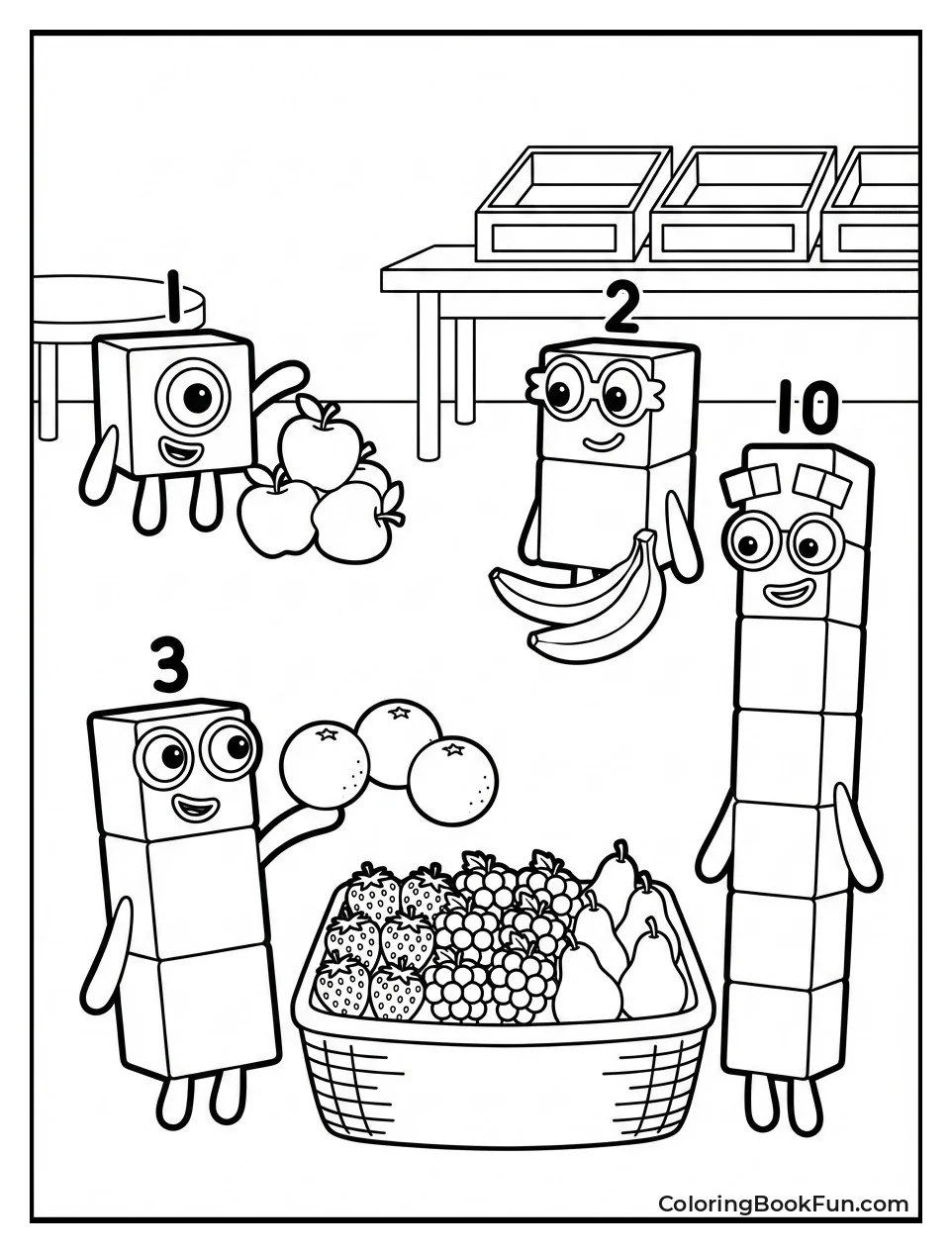 1

2

10

3

ColoringBookFun.com