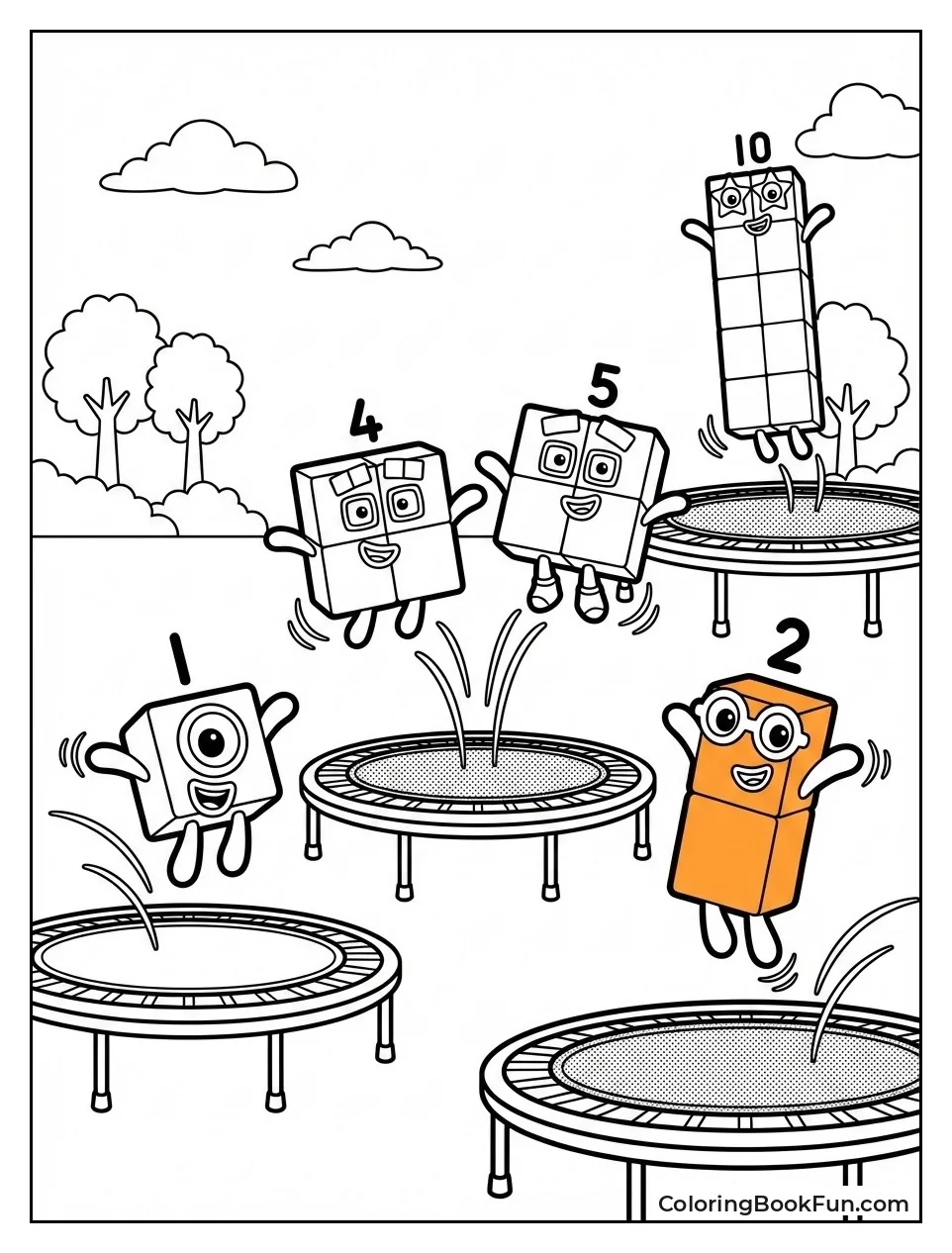 10

4

5

1

2

ColoringBookFun.com