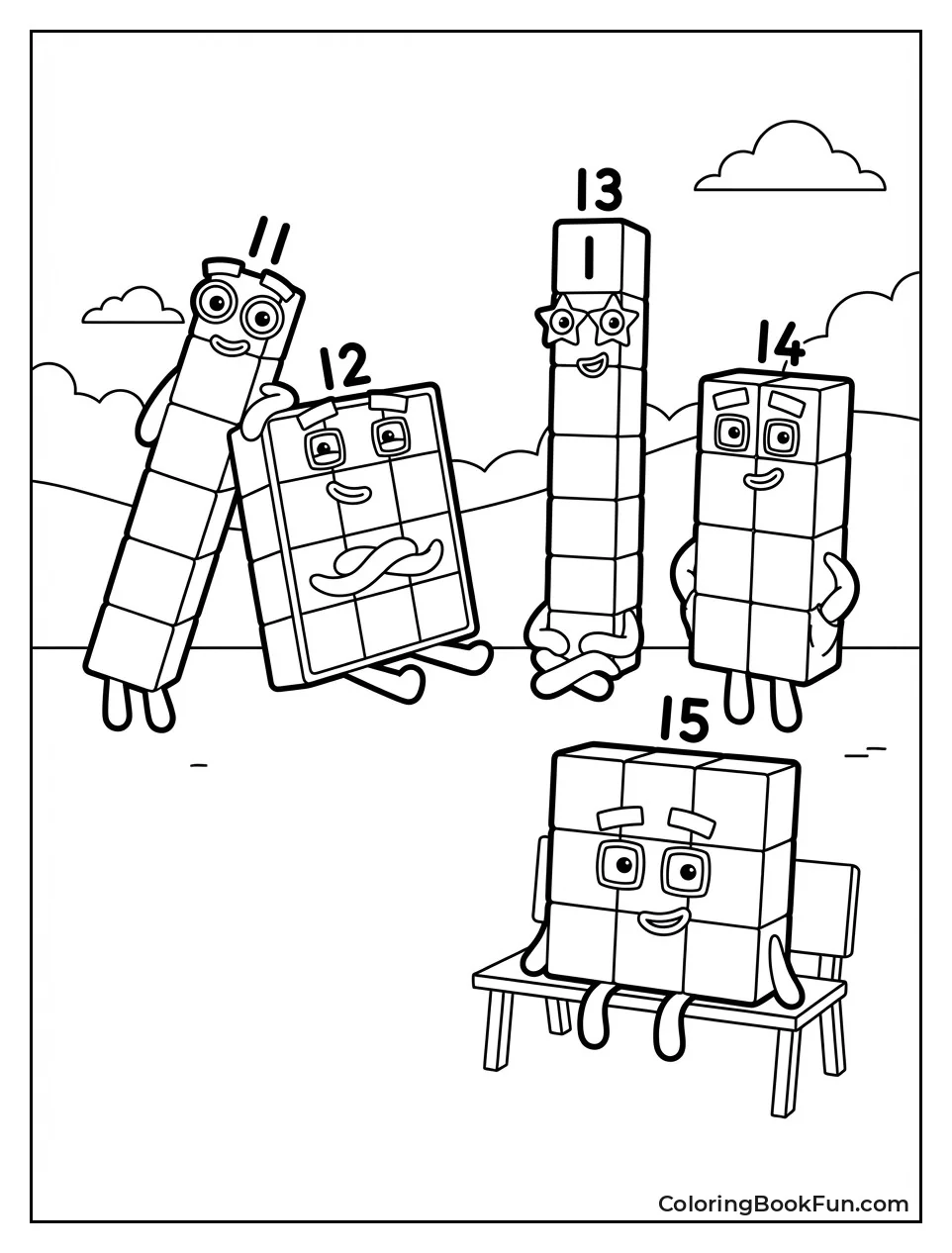 11

12

13

1

14

15

ColoringBookFun.com