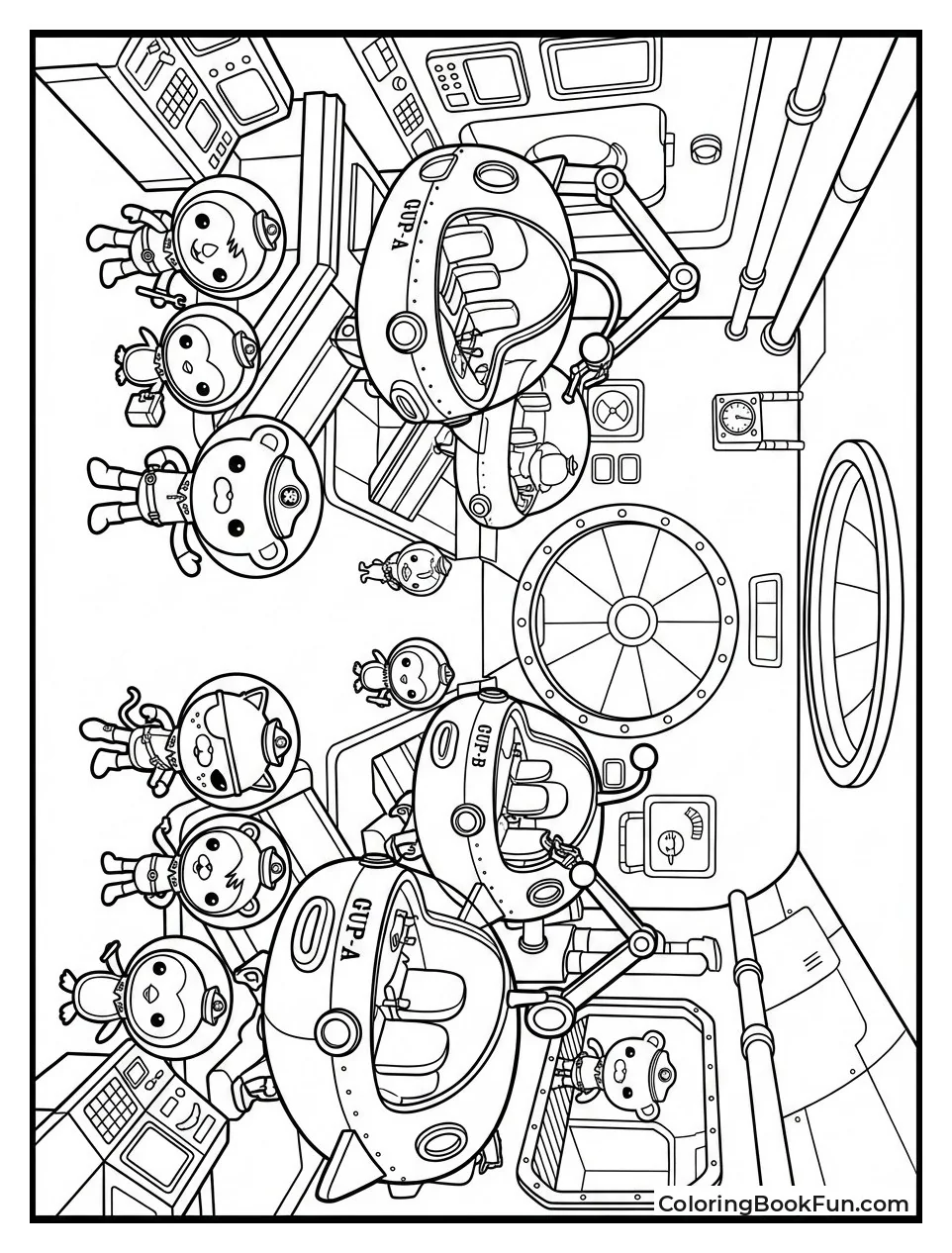 GUP-A

GUP-B

GUP-A

ColoringBookFun.com