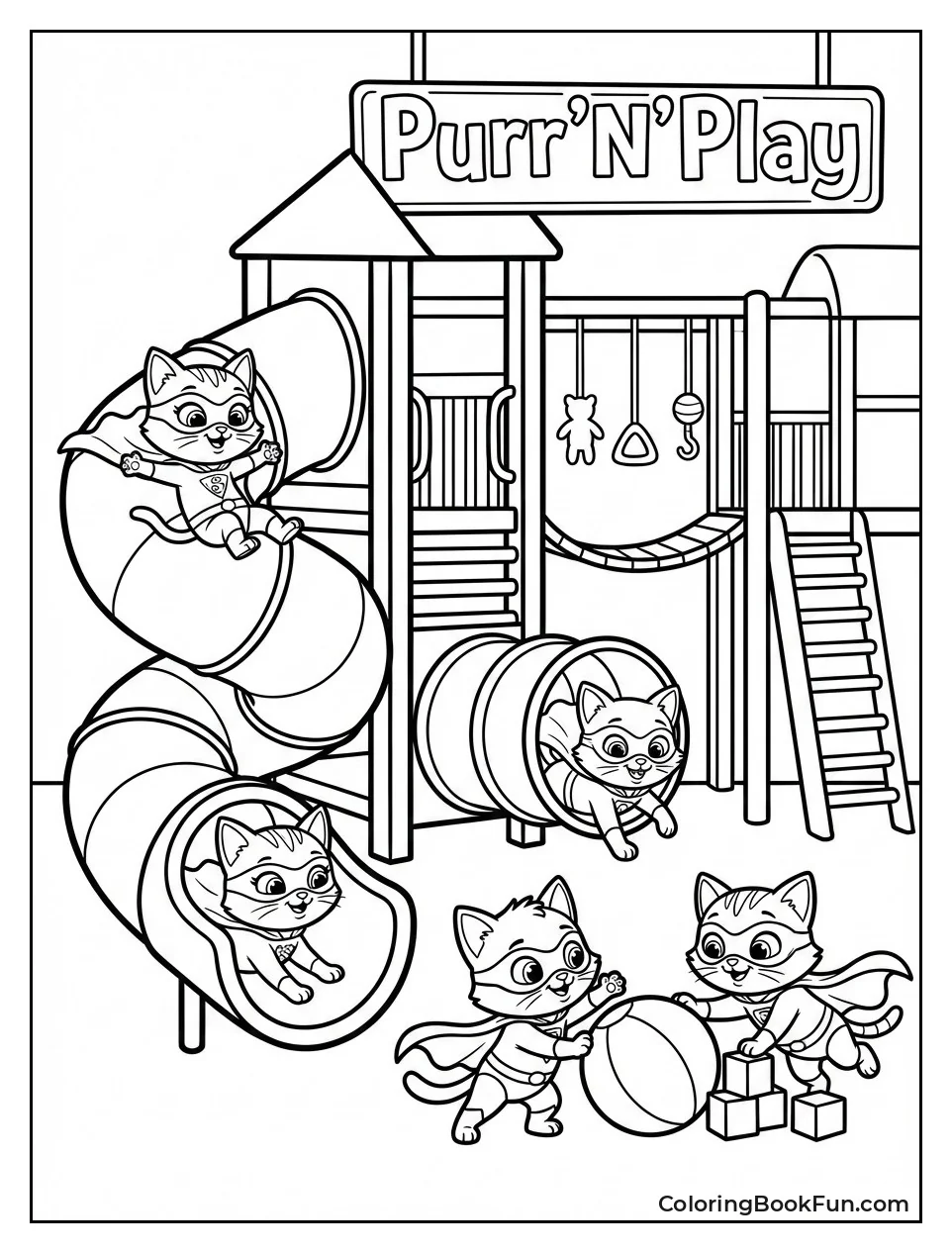 Purr'N'Play

ColoringBookFun.com