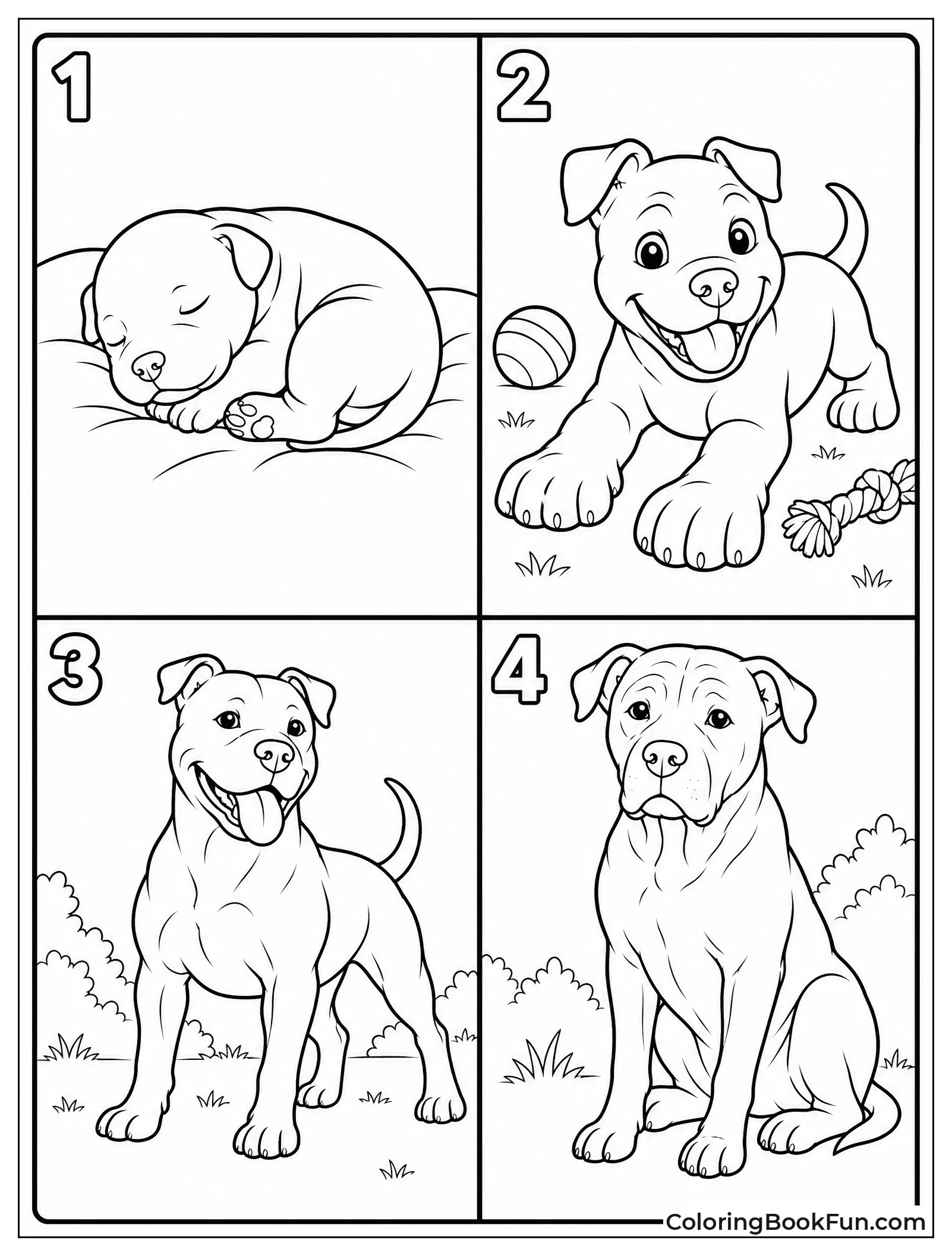 1

2

3

4

ColoringBookFun.com