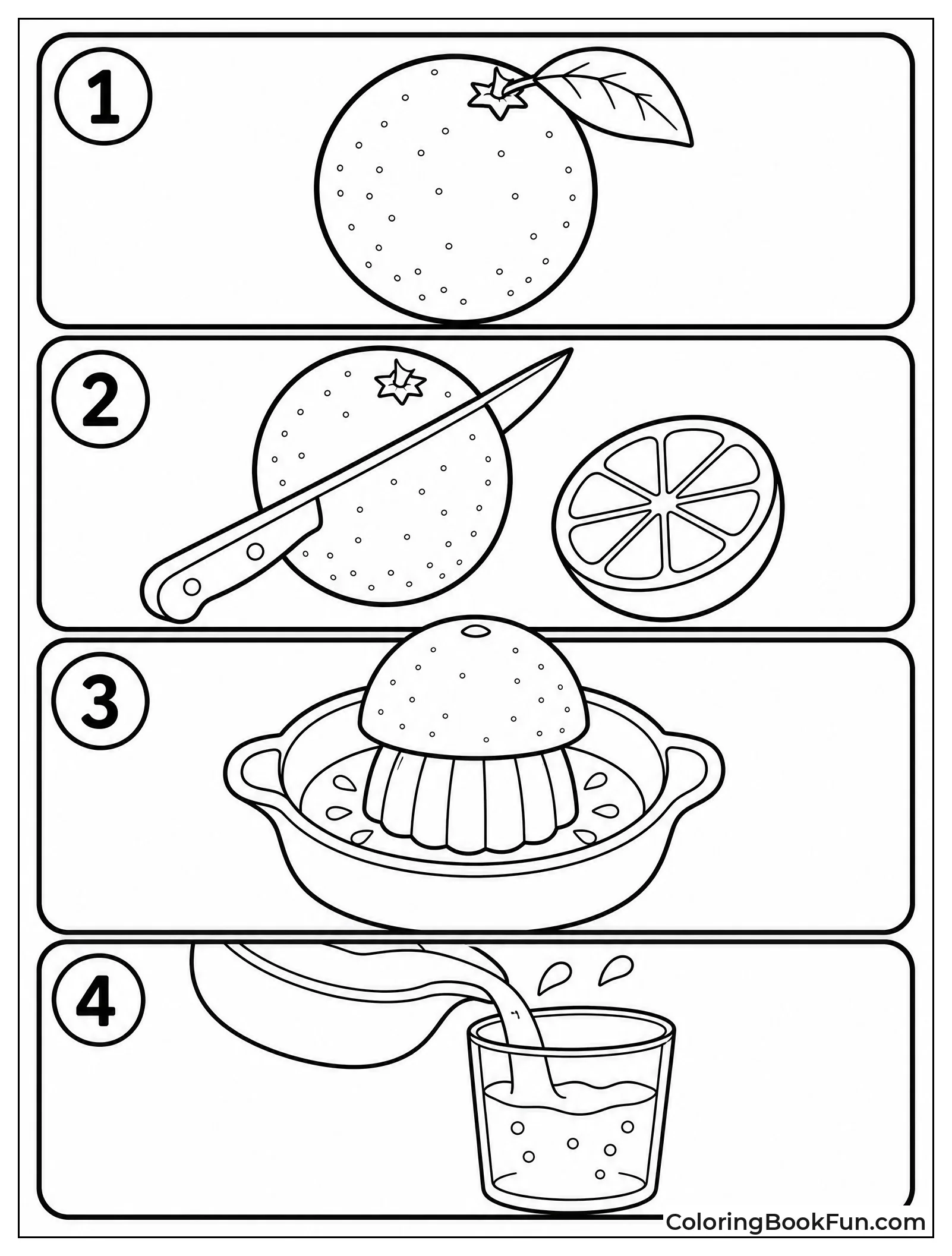 1

2

3

4

ColoringBookFun.com